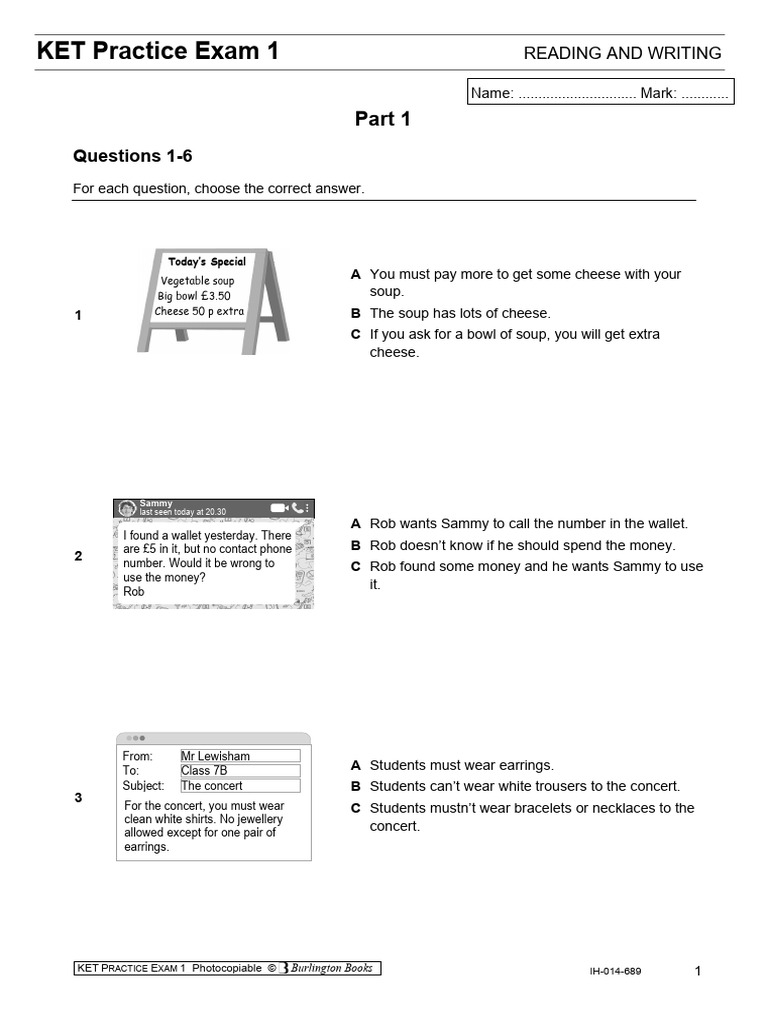 KET Practice Exam 1

READING AND WRITING

Name: .............................. Mark: ............

Part 1

Questions 1-6

For each question, choose the correct answer.

1

Today's Special
Vegetable soup
Big bowl £3.50
Cheese 50 p extra

A You must pay more to get some cheese with your soup.
B The soup has lots of cheese.
C If you ask for a bowl of soup, you will get extra cheese.

2

Sammy
last seen today at 20.30

I found a wallet yesterday. There are £5 in it, but no contact phone number. Would it be wrong to use the money?
Rob

A Rob wants Sammy to call the number in the wallet.
B Rob doesn't know if he should spend the money.
C Rob found some money and he wants Sammy to use it.

3

From: Mr Lewisham
To: Class 7B
Subject: The concert

For the concert, you must wear clean white shirts. No jewellery allowed except for one pair of earrings.

A Students must wear earrings.
B Students can't wear white trousers to the concert.
C Students mustn't wear bracelets or necklaces to the concert.

KET PRACTICE EXAM 1 Photocopiable © Burlington Books

IH-014-689

1