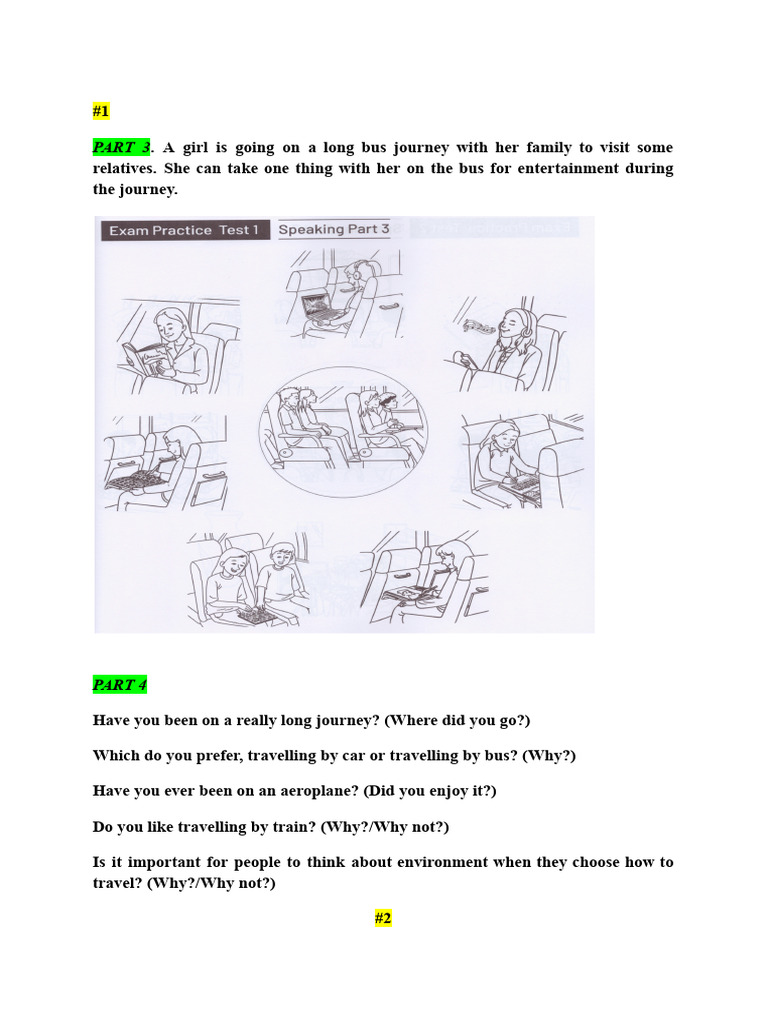 #1

PART 3. A girl is going on a long bus journey with her family to visit some relatives. She can take one thing with her on the bus for entertainment during the journey.

Exam Practice Test 1 Speaking Part 3

PART 4

Have you been on a really long journey? (Where did you go?)

Which do you prefer, travelling by car or travelling by bus? (Why?)

Have you ever been on an aeroplane? (Did you enjoy it?)

Do you like travelling by train? (Why?/Why not?)

Is it important for people to think about environment when they choose how to travel? (Why?/Why not?)

#2