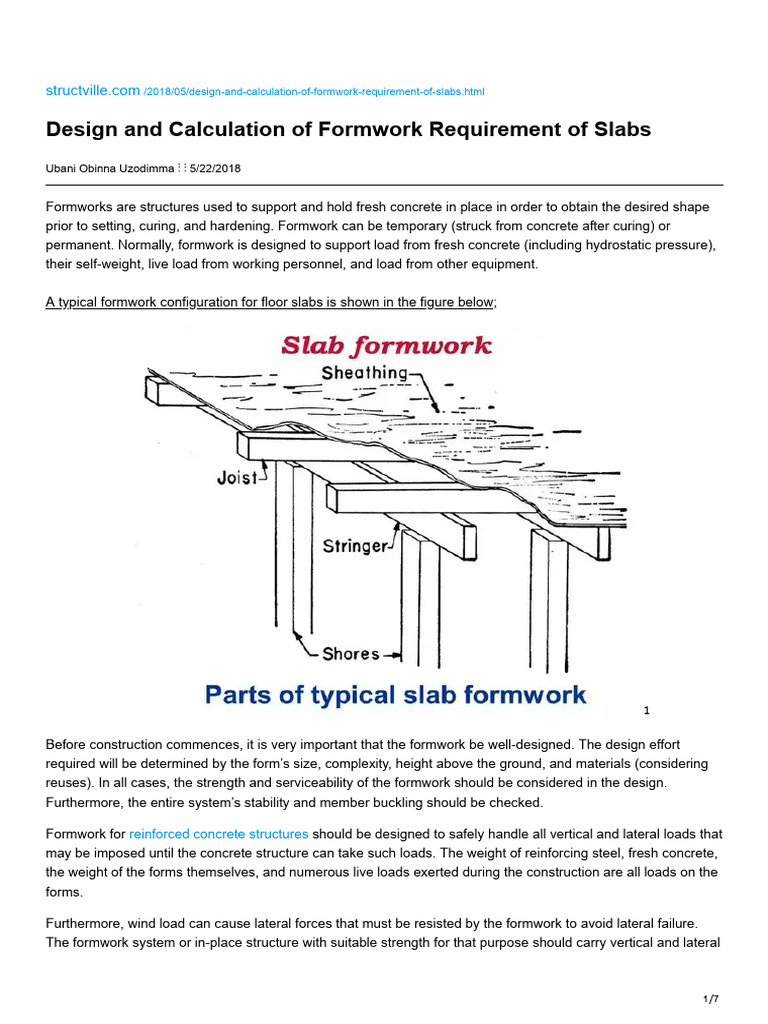 structville.com /2018/05/design-and-calculation-of-formwork-requirement-of-slabs.html

Design and Calculation of Formwork Requirement of Slabs

Ubani Obinna Uzodimma ⁝⁝ 5/22/2018

Formworks are structures used to support and hold fresh concrete in place in order to obtain the desired shape prior to setting, curing, and hardening. Formwork can be temporary (struck from concrete after curing) or permanent. Normally, formwork is designed to support load from fresh concrete (including hydrostatic pressure), their self-weight, live load from working personnel, and load from other equipment.

A typical formwork configuration for floor slabs is shown in the figure below;

Slab formwork

Sheathing

Joist

Stringer

Shores

Parts of typical slab formwork

1

Before construction commences, it is very important that the formwork be well-designed. The design effort required will be determined by the form's size, complexity, height above the ground, and materials (considering reuses). In all cases, the strength and serviceability of the formwork should be considered in the design. Furthermore, the entire system's stability and member buckling should be checked.

Formwork for reinforced concrete structures should be designed to safely handle all vertical and lateral loads that may be imposed until the concrete structure can take such loads. The weight of reinforcing steel, fresh concrete, the weight of the forms themselves, and numerous live loads exerted during the construction are all loads on the forms.

Furthermore, wind load can cause lateral forces that must be resisted by the formwork to avoid lateral failure. The formwork system or in-place structure with suitable strength for that purpose should carry vertical and lateral

1/7