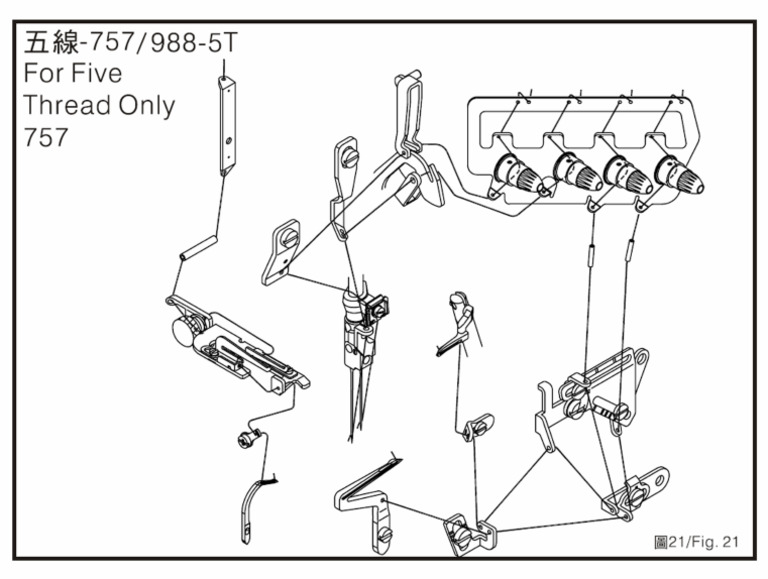 五線-757/988-5T
For Five
Thread Only
757

圖21/Fig. 21