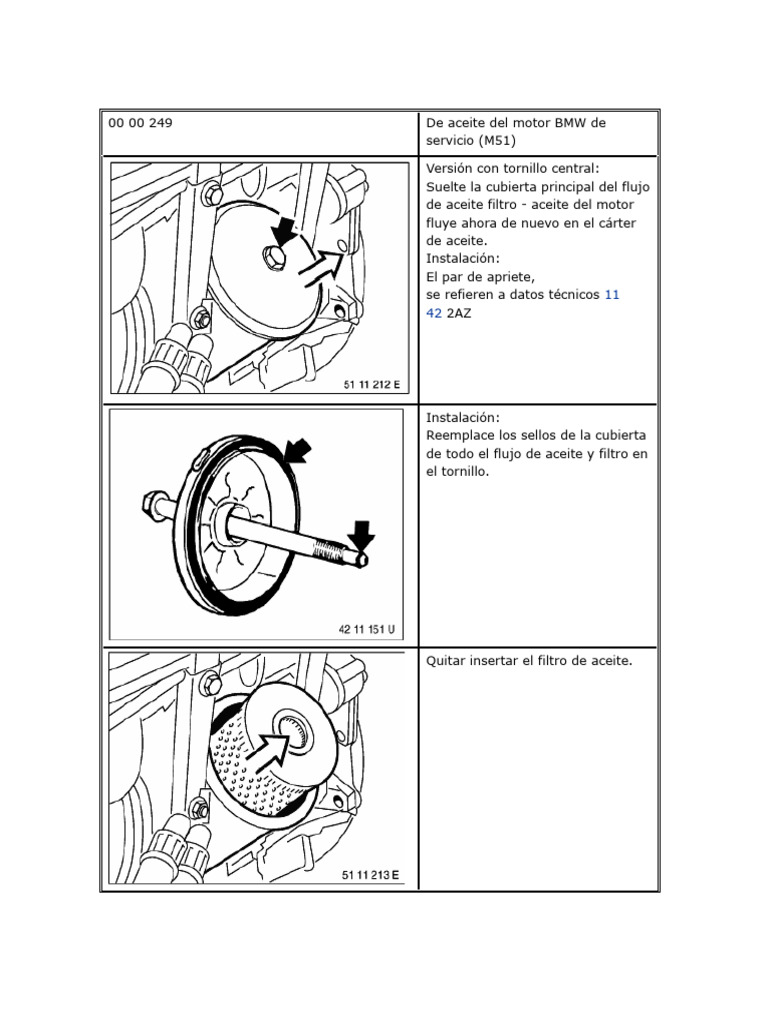 | 00 00 249 | De aceite del motor BMW de servicio (M51) |
|---|---|
| 51 11 212 E | Versión con tornillo central: Suelte la cubierta principal del flujo de aceite filtro - aceite del motor fluye ahora de nuevo en el cárter de aceite. Instalación: El par de apriete, se refieren a datos técnicos 11 42 2AZ |
| 42 11 151 U | Instalación: Reemplace los sellos de la cubierta de todo el flujo de aceite y filtro en el tornillo. |
| 51 11 213 E | Quitar insertar el filtro de aceite. |