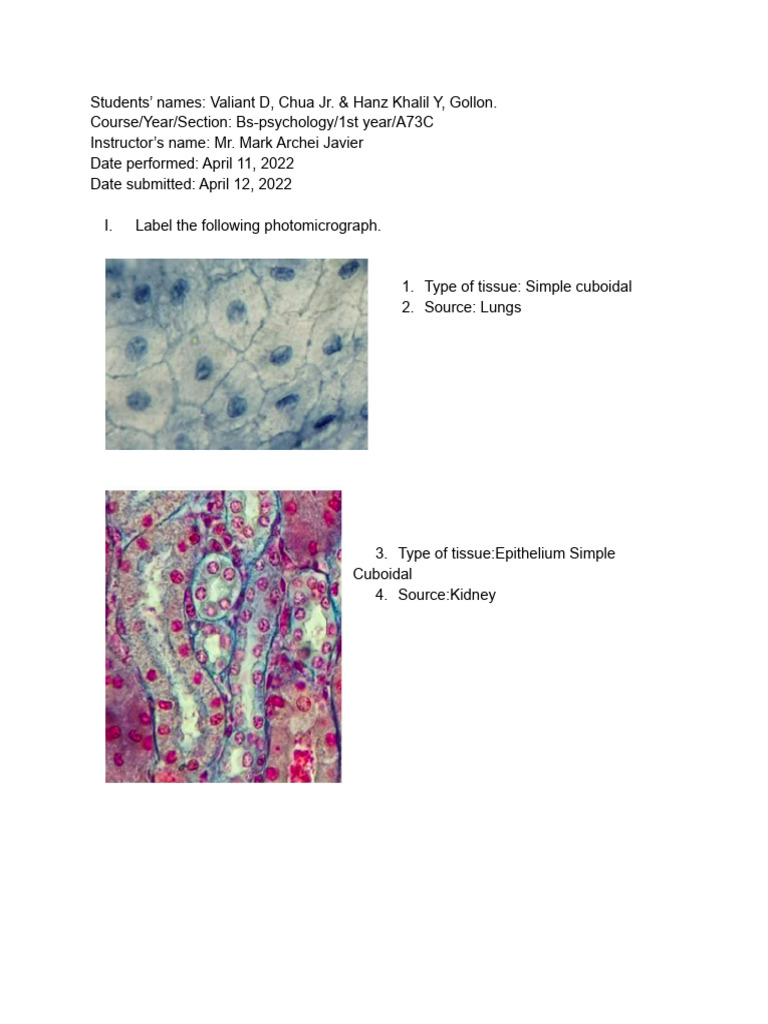 Students' names: Valiant D, Chua Jr. & Hanz Khalil Y, Gollon.
Course/Year/Section: Bs-psychology/1st year/A73C
Instructor's name: Mr. Mark Archei Javier
Date performed: April 11, 2022
Date submitted: April 12, 2022

I. Label the following photomicrograph.

1. Type of tissue: Simple cuboidal
2. Source: Lungs

3. Type of tissue:Epithelium Simple Cuboidal
4. Source:Kidney