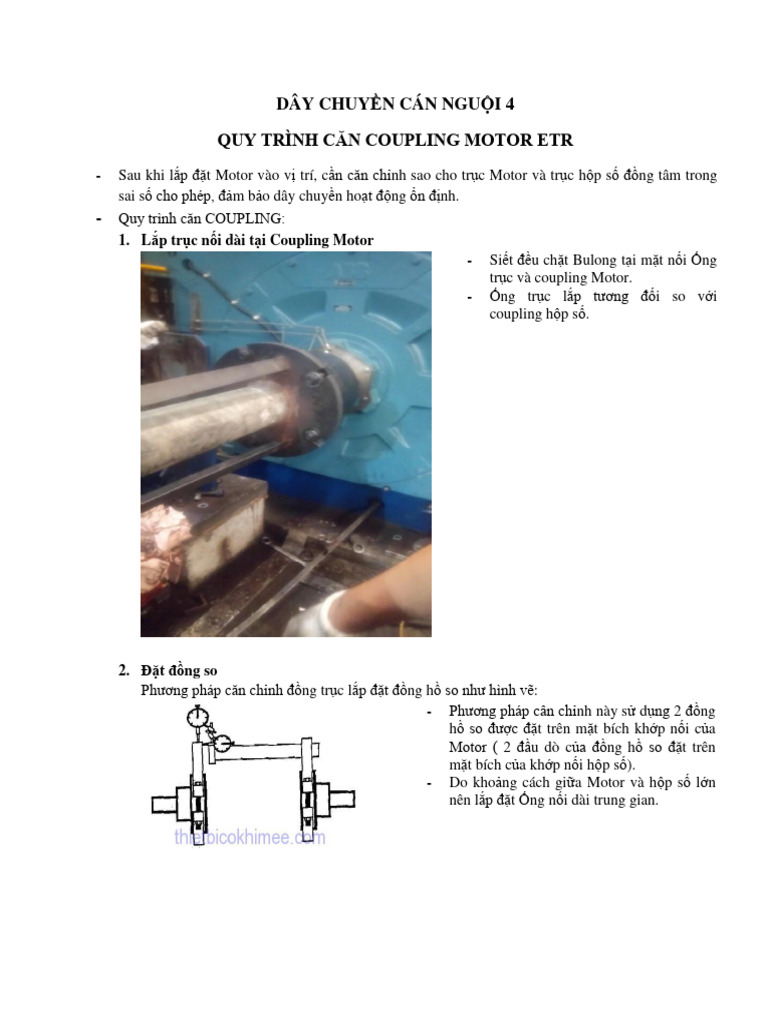 DÂY CHUYỀN CÁN NGUỘI 4

QUY TRÌNH CĂN COUPLING MOTOR ETR

- Sau khi lắp đặt Motor vào vị trí, cần căn chỉnh sao cho trục Motor và trục hộp số đồng tâm trong sai số cho phép, đảm bảo dây chuyền hoạt động ổn định.

- Quy trình căn COUPLING:

1. Lắp trục nối dài tại Coupling Motor

- Siết đều chặt Bulong tại mặt nối Ống trục và coupling Motor.
- Ống trục lắp tương đối so với coupling hộp số.

2. Đặt đồng so

Phương pháp căn chỉnh đồng trục lắp đặt đồng hồ so như hình vẽ:

- Phương pháp cân chỉnh này sử dụng 2 đồng hồ so được đặt trên mặt bích khớp nối của Motor ( 2 đầu dò của đồng hồ so đặt trên mặt bích của khớp nối hộp số).
- Do khoảng cách giữa Motor và hộp số lớn nên lắp đặt Ống nối dài trung gian.

thietbicokhimee.com