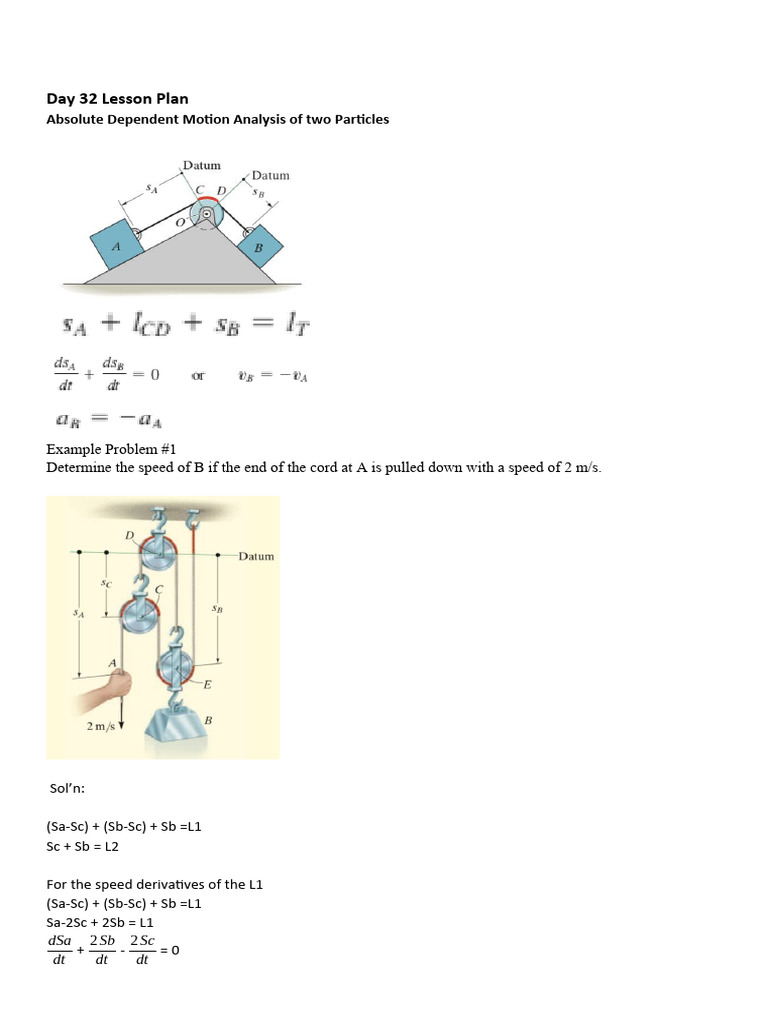 Day 32 Lesson Plan

Absolute Dependent Motion Analysis of two Particles

Datum

Datum

$s_A$

C D

$s_B$

O

A

B

$s_A + l_{CD} + s_B = l_T$

$\frac{ds_A}{dt} + \frac{ds_B}{dt} = 0$ or $v_B = -v_A$

$a_B = -a_A$

Example Problem #1

Determine the speed of B if the end of the cord at A is pulled down with a speed of 2 m/s.

D

Datum

$s_C$

C

$s_A$

$s_B$

A

E

B

2 m/s

Sol'n:

(Sa-Sc) + (Sb-Sc) + Sb =L1

Sc + Sb = L2

For the speed derivatives of the L1

(Sa-Sc) + (Sb-Sc) + Sb =L1

Sa-2Sc + 2Sb = L1

$\frac{dSa}{dt} + \frac{2Sb}{dt} - \frac{2Sc}{dt} = 0$