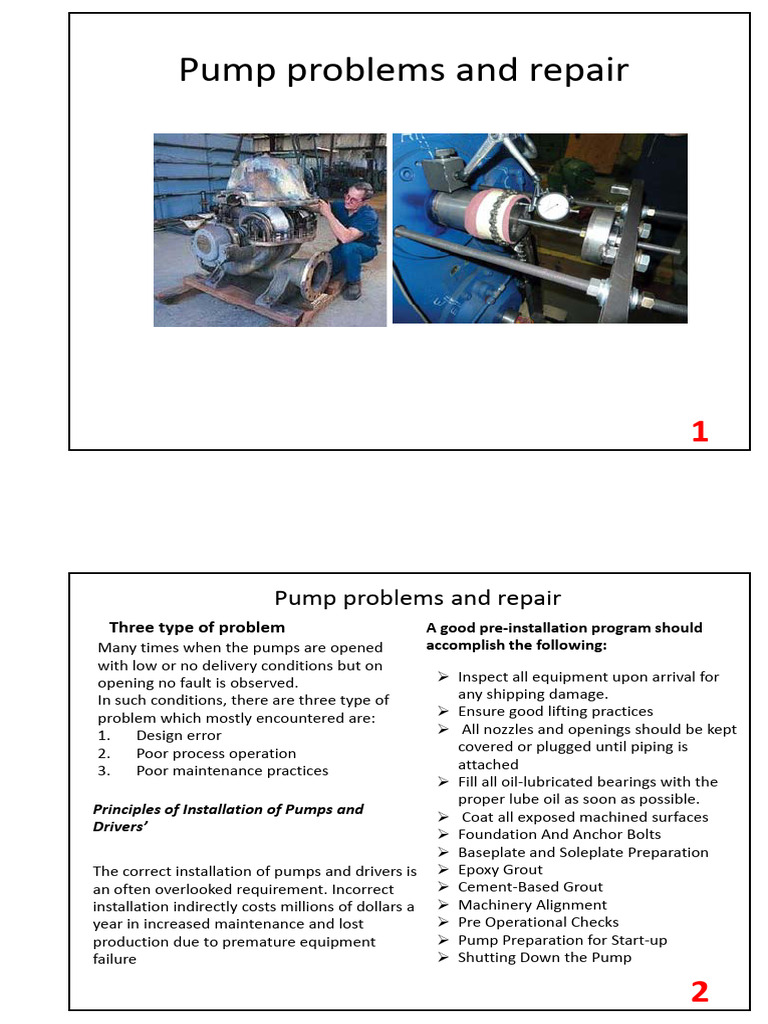 Pump problems and repair

1

Pump problems and repair

Three type of problem

Many times when the pumps are opened with low or no delivery conditions but on opening no fault is observed.
In such conditions, there are three type of problem which mostly encountered are:
1. Design error
2. Poor process operation
3. Poor maintenance practices

Principles of Installation of Pumps and Drivers'

The correct installation of pumps and drivers is an often overlooked requirement. Incorrect installation indirectly costs millions of dollars a year in increased maintenance and lost production due to premature equipment failure

A good pre-installation program should accomplish the following:

➢ Inspect all equipment upon arrival for any shipping damage.
➢ Ensure good lifting practices
➢ All nozzles and openings should be kept covered or plugged until piping is attached
➢ Fill all oil-lubricated bearings with the proper lube oil as soon as possible.
➢ Coat all exposed machined surfaces
➢ Foundation And Anchor Bolts
➢ Baseplate and Soleplate Preparation
➢ Epoxy Grout
➢ Cement-Based Grout
➢ Machinery Alignment
➢ Pre Operational Checks
➢ Pump Preparation for Start-up
➢ Shutting Down the Pump

2