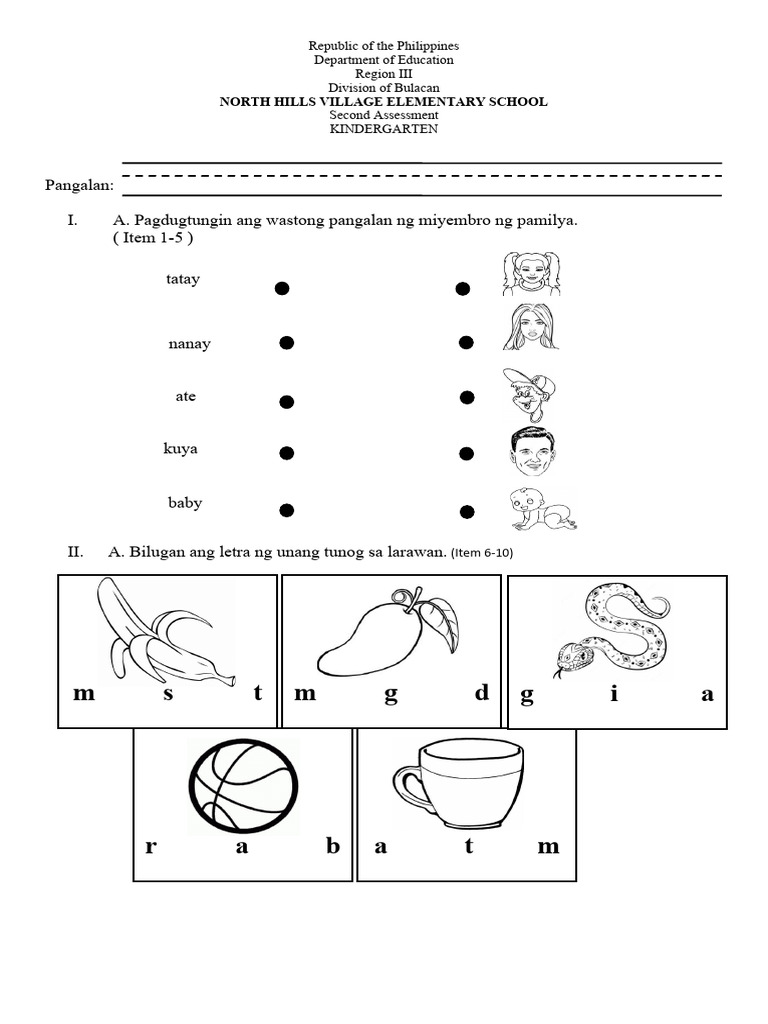 Republic of the Philippines
Department of Education
Region III
Division of Bulacan
NORTH HILLS VILLAGE ELEMENTARY SCHOOL
Second Assessment
KINDERGARTEN

Pangalan:

I. A. Pagdugtungin ang wastong pangalan ng miyembro ng pamilya. ( Item 1-5 )

tatay

nanay

ate

kuya

baby

II. A. Bilugan ang letra ng unang tunog sa larawan. (Item 6-10)

m s t

m g d

g i a

r a b

a t m