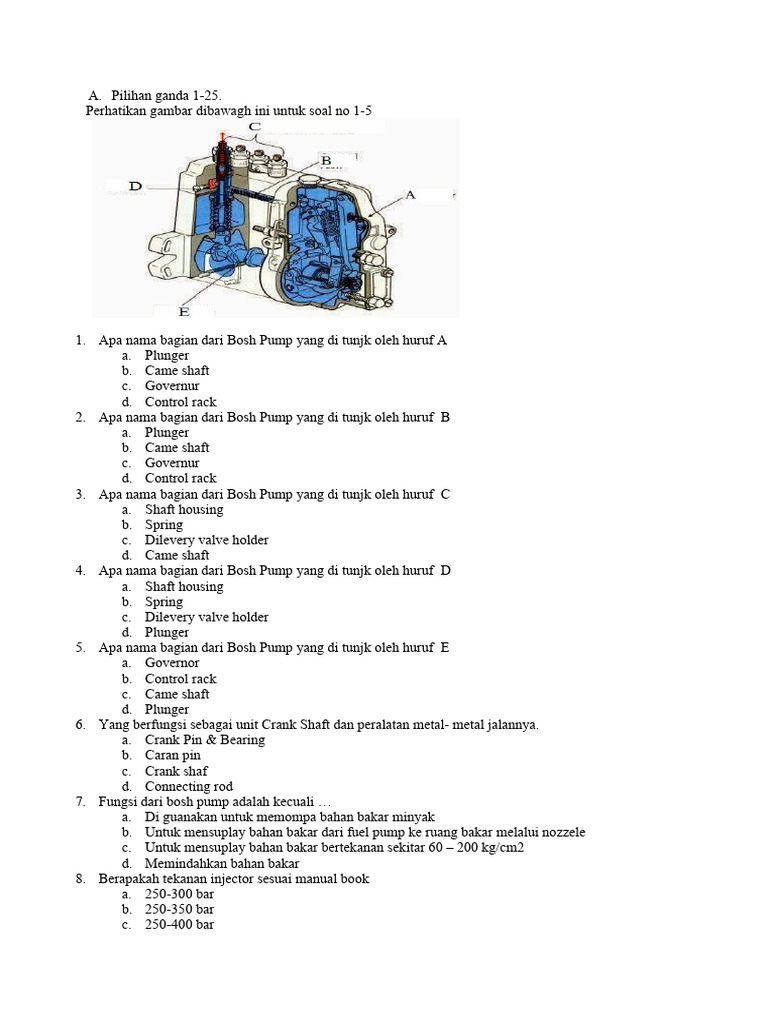 A. Pilihan ganda 1-25.
Perhatikan gambar dibawagh ini untuk soal no 1-5

C
B
D
A
E

1. Apa nama bagian dari Bosh Pump yang di tunjk oleh huruf A
a. Plunger
b. Came shaft
c. Governur
d. Control rack
2. Apa nama bagian dari Bosh Pump yang di tunjk oleh huruf B
a. Plunger
b. Came shaft
c. Governur
d. Control rack
3. Apa nama bagian dari Bosh Pump yang di tunjk oleh huruf C
a. Shaft housing
b. Spring
c. Dilevery valve holder
d. Came shaft
4. Apa nama bagian dari Bosh Pump yang di tunjk oleh huruf D
a. Shaft housing
b. Spring
c. Dilevery valve holder
d. Plunger
5. Apa nama bagian dari Bosh Pump yang di tunjk oleh huruf E
a. Governor
b. Control rack
c. Came shaft
d. Plunger
6. Yang berfungsi sebagai unit Crank Shaft dan peralatan metal- metal jalannya.
a. Crank Pin & Bearing
b. Caran pin
c. Crank shaf
d. Connecting rod
7. Fungsi dari bosh pump adalah kecuali …
a. Di guanakan untuk memompa bahan bakar minyak
b. Untuk mensuplay bahan bakar dari fuel pump ke ruang bakar melalui nozzele
c. Untuk mensuplay bahan bakar bertekanan sekitar 60 – 200 kg/cm2
d. Memindahkan bahan bakar
8. Berapakah tekanan injector sesuai manual book
a. 250-300 bar
b. 250-350 bar
c. 250-400 bar