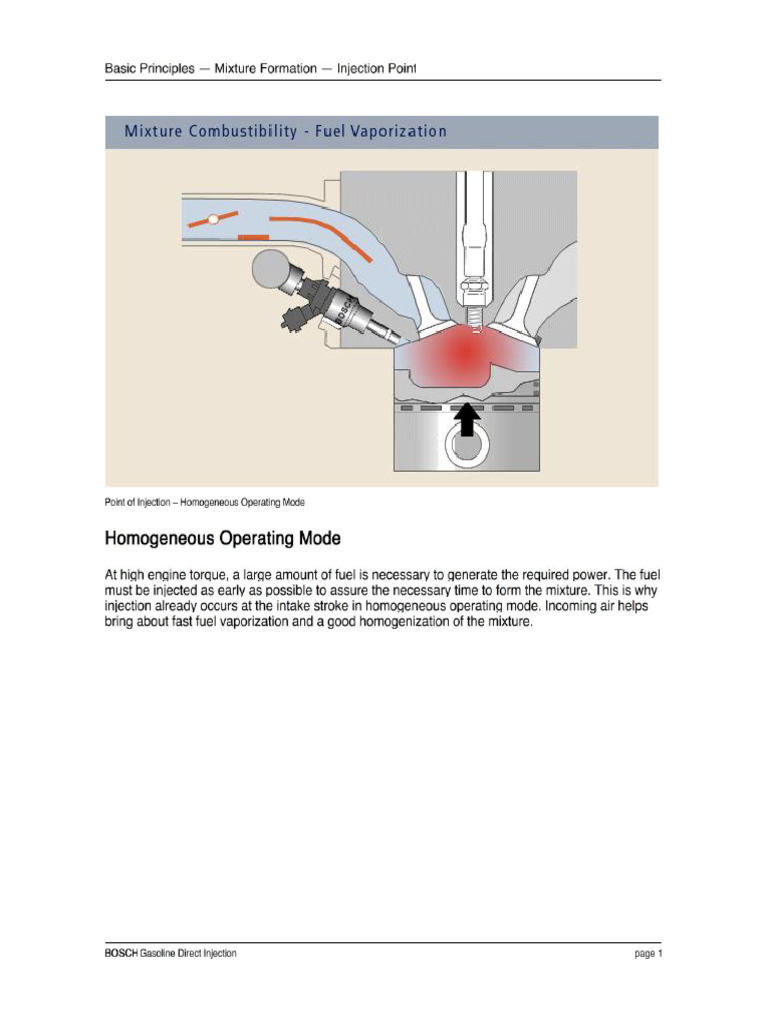 Basic Principles — Mixture Formation — Injection Point

Mixture Combustibility - Fuel Vaporization

BOSCH

Point of Injection – Homogeneous Operating Mode

Homogeneous Operating Mode

At high engine torque, a large amount of fuel is necessary to generate the required power. The fuel must be injected as early as possible to assure the necessary time to form the mixture. This is why injection already occurs at the intake stroke in homogeneous operating mode. Incoming air helps bring about fast fuel vaporization and a good homogenization of the mixture.

BOSCH Gasoline Direct Injection

page 1