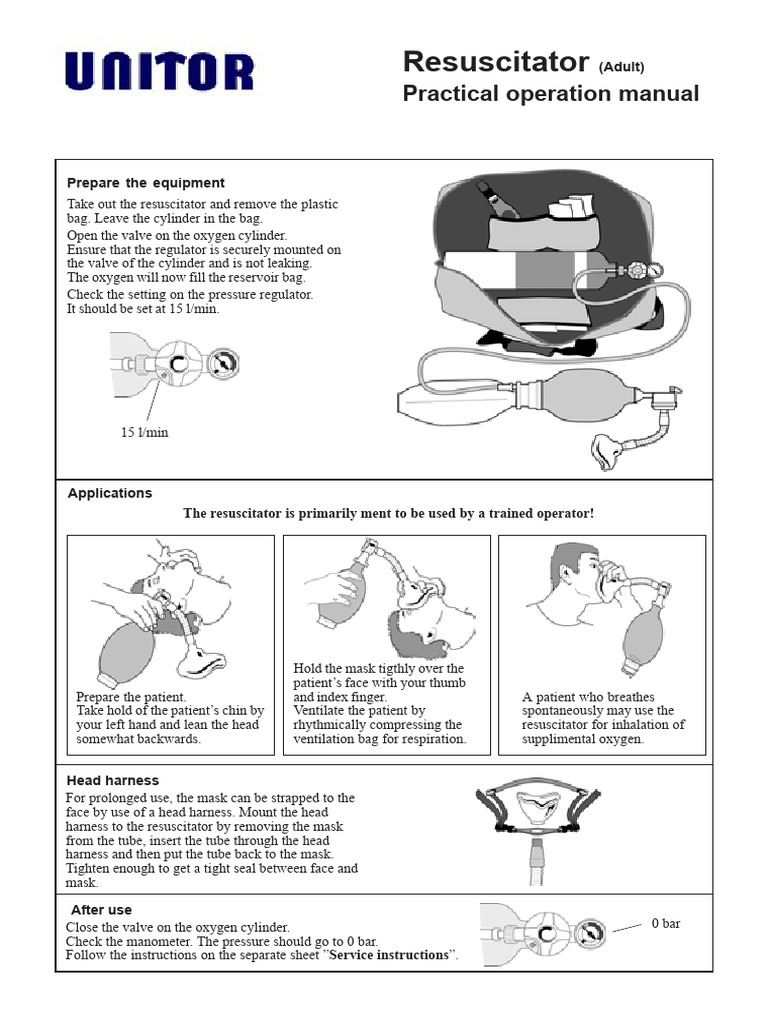 UNITOR

Resuscitator (Adult)
Practical operation manual

Prepare the equipment

Take out the resuscitator and remove the plastic bag. Leave the cylinder in the bag.
Open the valve on the oxygen cylinder.
Ensure that the regulator is securely mounted on the valve of the cylinder and is not leaking.
The oxygen will now fill the reservoir bag.
Check the setting on the pressure regulator.
It should be set at 15 l/min.

15 l/min

Applications

The resuscitator is primarily ment to be used by a trained operator!

Prepare the patient.
Take hold of the patient's chin by your left hand and lean the head somewhat backwards.

Hold the mask tigthly over the patient's face with your thumb and index finger.
Ventilate the patient by rhythmically compressing the ventilation bag for respiration.

A patient who breathes spontaneously may use the resuscitator for inhalation of supplimental oxygen.

Head harness

For prolonged use, the mask can be strapped to the face by use of a head harness. Mount the head harness to the resuscitator by removing the mask from the tube, insert the tube through the head harness and then put the tube back to the mask. Tighten enough to get a tight seal between face and mask.

After use

Close the valve on the oxygen cylinder.
Check the manometer. The pressure should go to 0 bar.
Follow the instructions on the separate sheet "Service instructions".

0 bar