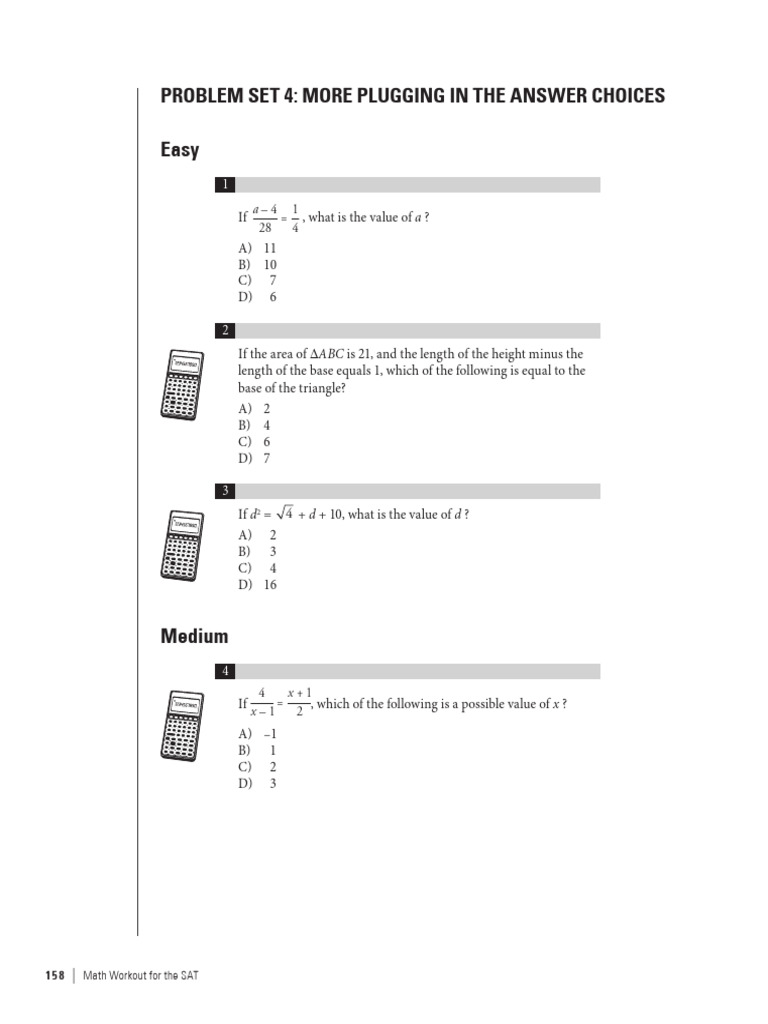 PROBLEM SET 4: MORE PLUGGING IN THE ANSWER CHOICES

Easy

1

If $\frac{a-4}{28} = \frac{1}{4}$, what is the value of $a$ ?

A) 11
B) 10
C) 7
D) 6

2

If the area of $\Delta ABC$ is 21, and the length of the height minus the length of the base equals 1, which of the following is equal to the base of the triangle?

A) 2
B) 4
C) 6
D) 7

3

If $d^2 = \sqrt{4} + d + 10$, what is the value of $d$ ?

A) 2
B) 3
C) 4
D) 16

Medium

4

If $\frac{4}{x-1} = \frac{x+1}{2}$, which of the following is a possible value of $x$ ?

A) –1
B) 1
C) 2
D) 3

158 | Math Workout for the SAT