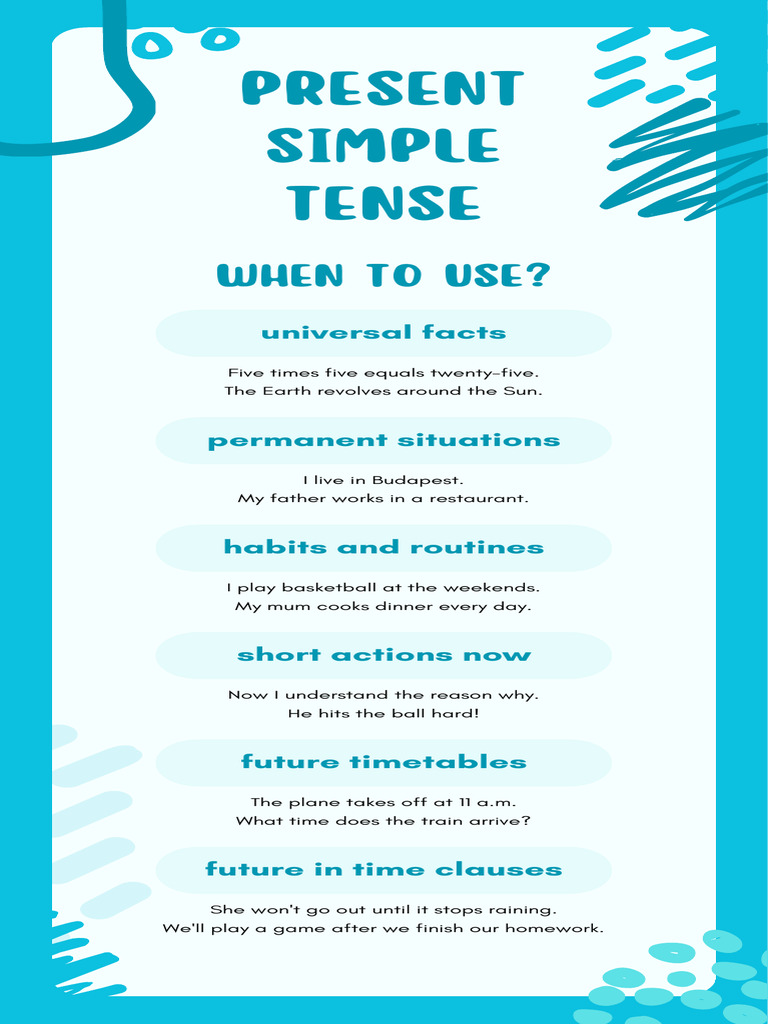 PRESENT SIMPLE TENSE

WHEN TO USE?

universal facts

Five times five equals twenty-five.
The Earth revolves around the Sun.

permanent situations

I live in Budapest.
My father works in a restaurant.

habits and routines

I play basketball at the weekends.
My mum cooks dinner every day.

short actions now

Now I understand the reason why.
He hits the ball hard!

future timetables

The plane takes off at 11 a.m.
What time does the train arrive?

future in time clauses

She won't go out until it stops raining.
We'll play a game after we finish our homework.