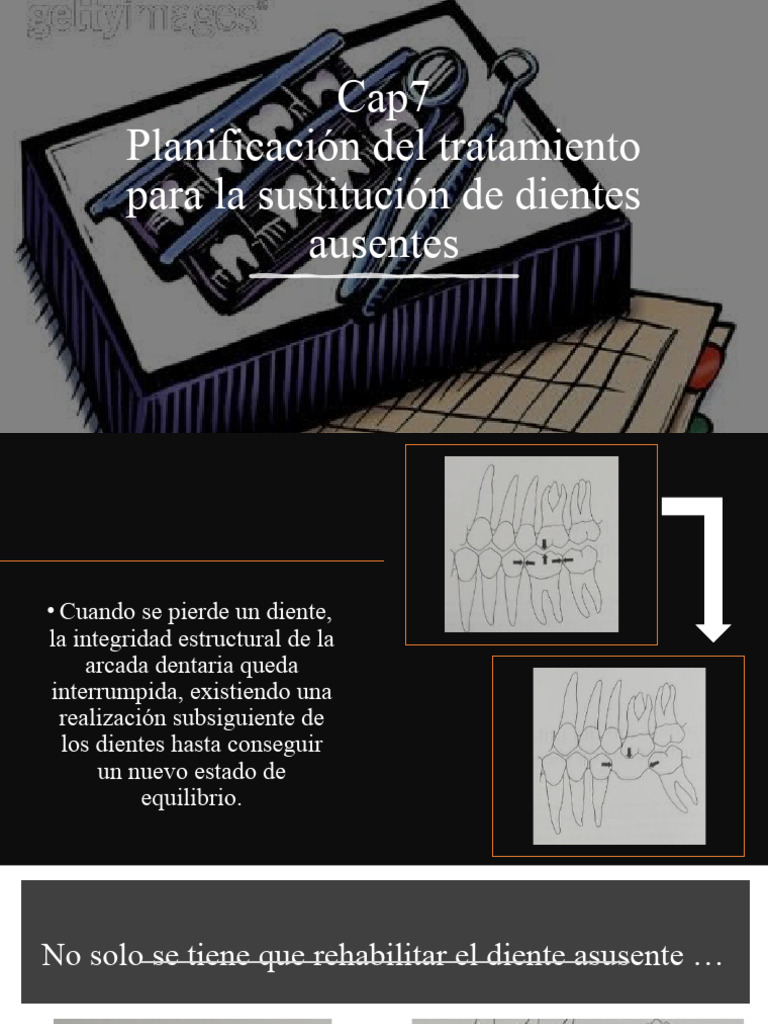 gettyimages®

Cap7
Planificación del tratamiento para la sustitución de dientes ausentes

• Cuando se pierde un diente, la integridad estructural de la arcada dentaria queda interrumpida, existiendo una realización subsiguiente de los dientes hasta conseguir un nuevo estado de equilibrio.

No solo se tiene que rehabilitar el diente asusente …