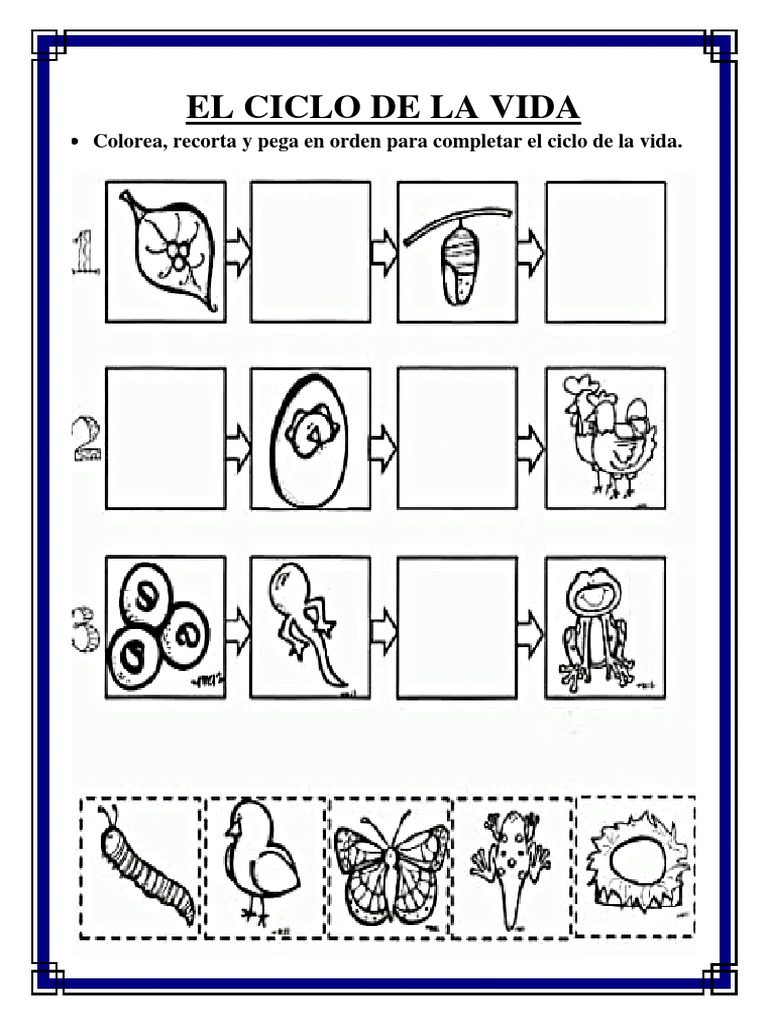 EL CICLO DE LA VIDA

• Colorea, recorta y pega en orden para completar el ciclo de la vida.

1

2

3