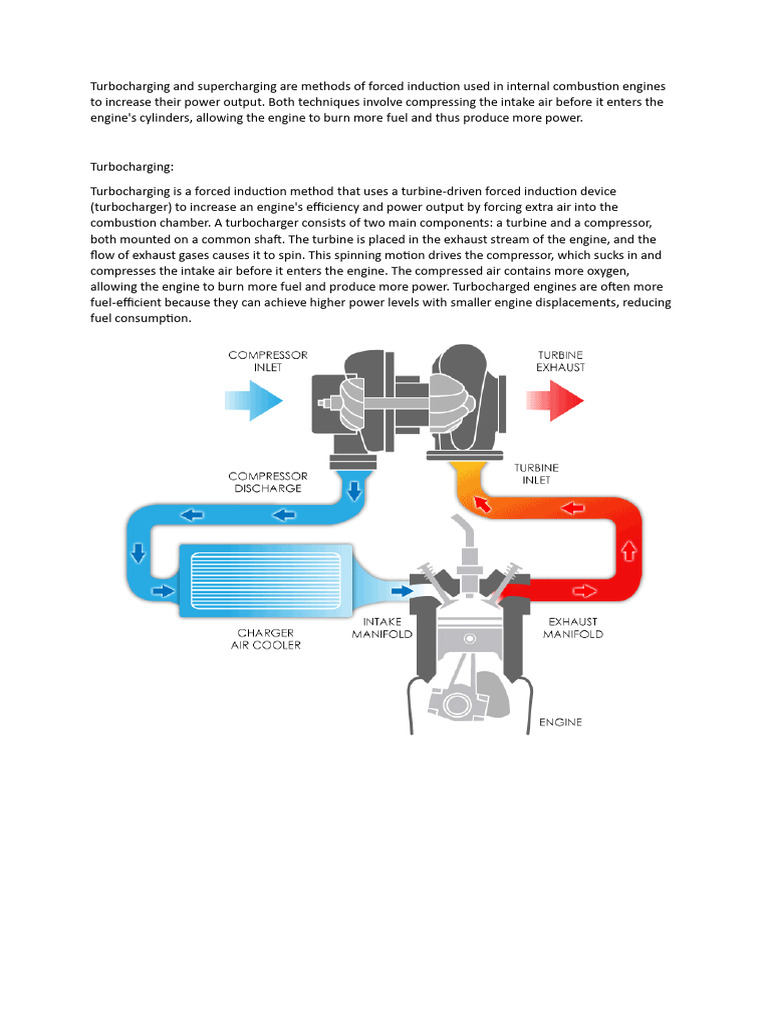 Turbocharging and supercharging are methods of forced induction used in internal combustion engines to increase their power output. Both techniques involve compressing the intake air before it enters the engine's cylinders, allowing the engine to burn more fuel and thus produce more power.

Turbocharging:

Turbocharging is a forced induction method that uses a turbine-driven forced induction device (turbocharger) to increase an engine's efficiency and power output by forcing extra air into the combustion chamber. A turbocharger consists of two main components: a turbine and a compressor, both mounted on a common shaft. The turbine is placed in the exhaust stream of the engine, and the flow of exhaust gases causes it to spin. This spinning motion drives the compressor, which sucks in and compresses the intake air before it enters the engine. The compressed air contains more oxygen, allowing the engine to burn more fuel and produce more power. Turbocharged engines are often more fuel-efficient because they can achieve higher power levels with smaller engine displacements, reducing fuel consumption.

COMPRESSOR INLET

TURBINE EXHAUST

COMPRESSOR DISCHARGE

TURBINE INLET

CHARGER AIR COOLER

INTAKE MANIFOLD

EXHAUST MANIFOLD

ENGINE