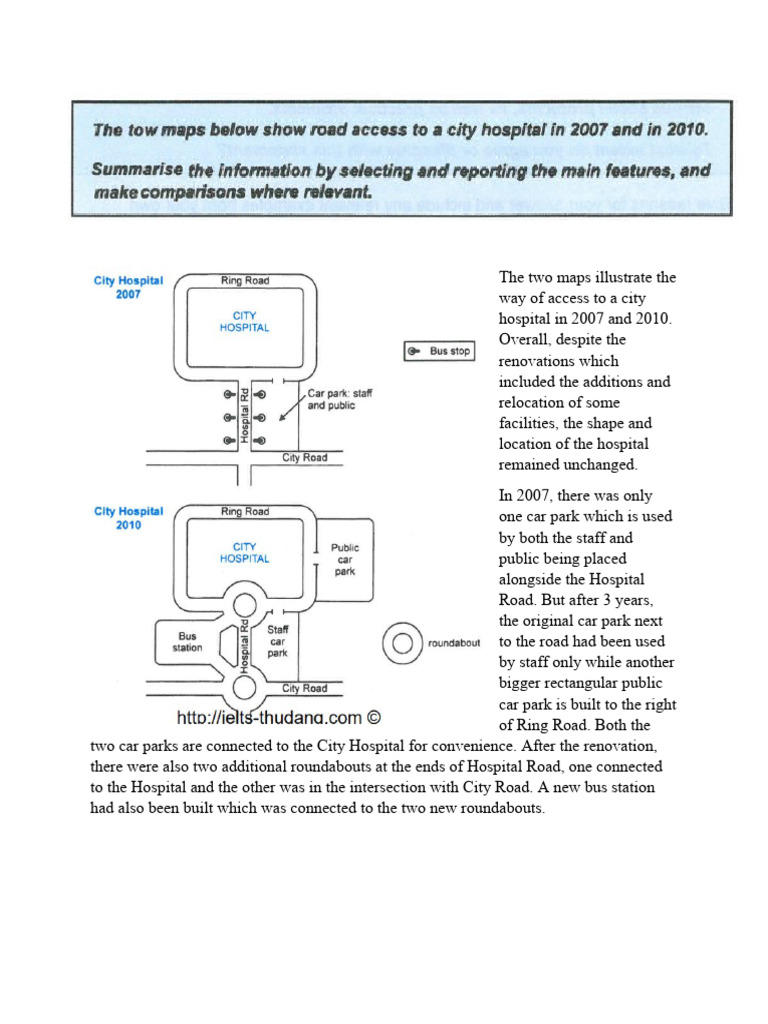 The tow maps below show road access to a city hospital in 2007 and in 2010.

Summarise the information by selecting and reporting the main features, and make comparisons where relevant.

City Hospital 2007

Ring Road

CITY HOSPITAL

Bus stop

Hospital Rd

Car park: staff and public

City Road

City Hospital 2010

Ring Road

CITY HOSPITAL

Public car park

Bus station

Hospital Rd

Staff car park

roundabout

City Road

http://ielts-thudang.com ©

The two maps illustrate the way of access to a city hospital in 2007 and 2010. Overall, despite the renovations which included the additions and relocation of some facilities, the shape and location of the hospital remained unchanged.

In 2007, there was only one car park which is used by both the staff and public being placed alongside the Hospital Road. But after 3 years, the original car park next to the road had been used by staff only while another bigger rectangular public car park is built to the right of Ring Road. Both the two car parks are connected to the City Hospital for convenience. After the renovation, there were also two additional roundabouts at the ends of Hospital Road, one connected to the Hospital and the other was in the intersection with City Road. A new bus station had also been built which was connected to the two new roundabouts.