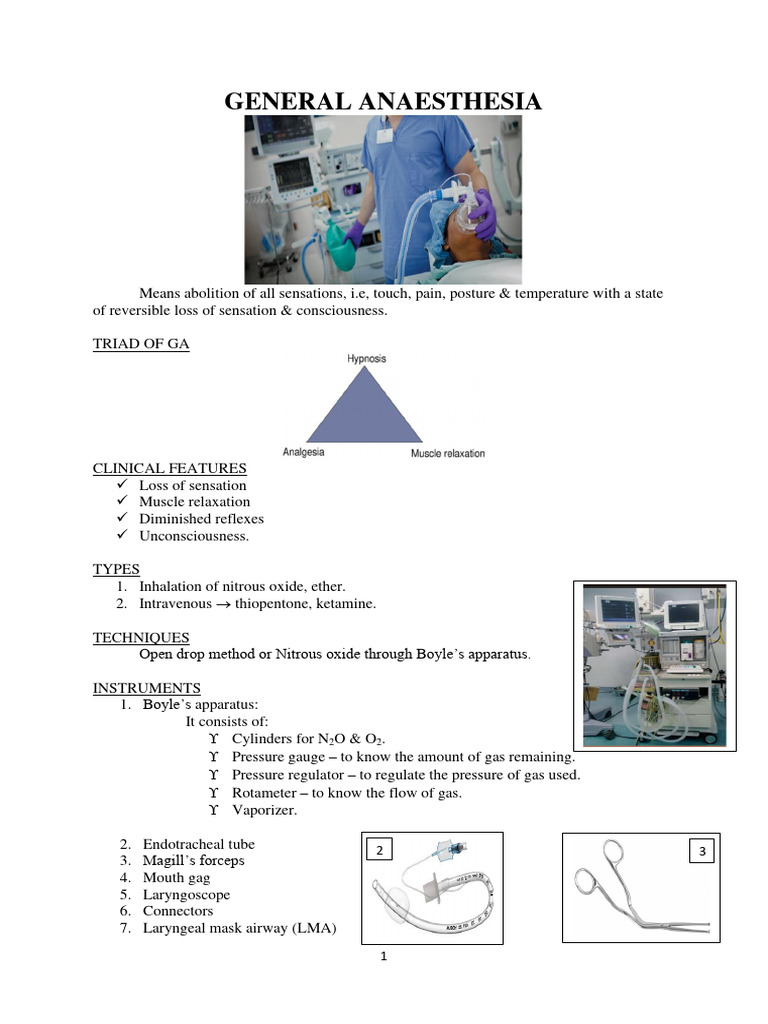 GENERAL ANAESTHESIA

Means abolition of all sensations, i.e, touch, pain, posture & temperature with a state of reversible loss of sensation & consciousness.

TRIAD OF GA

Hypnosis

Analgesia

Muscle relaxation

CLINICAL FEATURES
✓ Loss of sensation
✓ Muscle relaxation
✓ Diminished reflexes
✓ Unconsciousness.

TYPES
1. Inhalation of nitrous oxide, ether.
2. Intravenous → thiopentone, ketamine.

TECHNIQUES
Open drop method or Nitrous oxide through Boyle's apparatus.

INSTRUMENTS
1. Boyle's apparatus:
It consists of:
ϒ Cylinders for $N_2O$ & $O_2$.
ϒ Pressure gauge – to know the amount of gas remaining.
ϒ Pressure regulator – to regulate the pressure of gas used.
ϒ Rotameter – to know the flow of gas.
ϒ Vaporizer.

2. Endotracheal tube
3. Magill's forceps
4. Mouth gag
5. Laryngoscope
6. Connectors
7. Laryngeal mask airway (LMA)

2

3

1