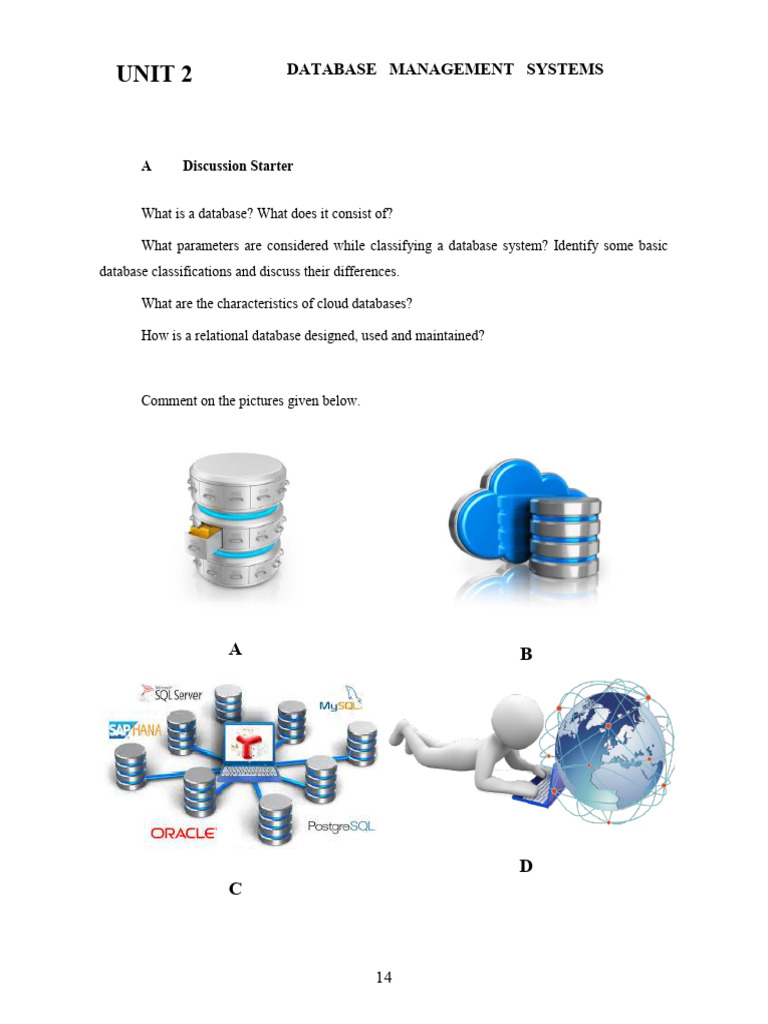 UNIT 2 DATABASE MANAGEMENT SYSTEMS

A Discussion Starter

What is a database? What does it consist of?

What parameters are considered while classifying a database system? Identify some basic database classifications and discuss their differences.

What are the characteristics of cloud databases?

How is a relational database designed, used and maintained?

Comment on the pictures given below.

A

B

SQL Server

MySQL

SAP HANA

ORACLE

PostgreSQL

C

D

14