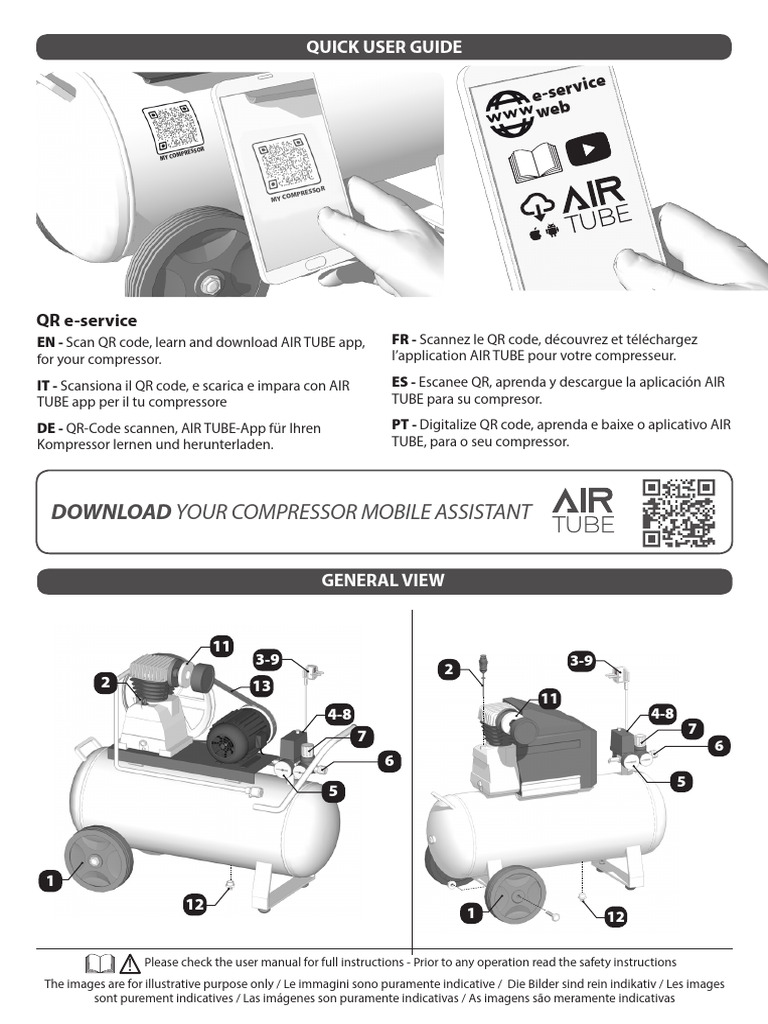 QUICK USER GUIDE

MY COMPRESSOR

MY COMPRESSOR

www e-service web

AIR TUBE

QR e-service

EN - Scan QR code, learn and download AIR TUBE app, for your compressor.

IT - Scansiona il QR code, e scarica e impara con AIR TUBE app per il tu compressore

DE - QR-Code scannen, AIR TUBE-App für Ihren Kompressor lernen und herunterladen.

FR - Scannez le QR code, découvrez et téléchargez l'application AIR TUBE pour votre compresseur.

ES - Escanee QR, aprenda y descargue la aplicación AIR TUBE para su compresor.

PT - Digitalize QR code, aprenda e baixe o aplicativo AIR TUBE, para o seu compressor.

DOWNLOAD YOUR COMPRESSOR MOBILE ASSISTANT

AIR TUBE

GENERAL VIEW

11
3-9
2
13
4-8
7
6
5
1
12

2
3-9
11
4-8
7
6
5
1
12

Please check the user manual for full instructions - Prior to any operation read the safety instructions

The images are for illustrative purpose only / Le immagini sono puramente indicative / Die Bilder sind rein indikativ / Les images sont purement indicatives / Las imágenes son puramente indicativas / As imagens são meramente indicativas