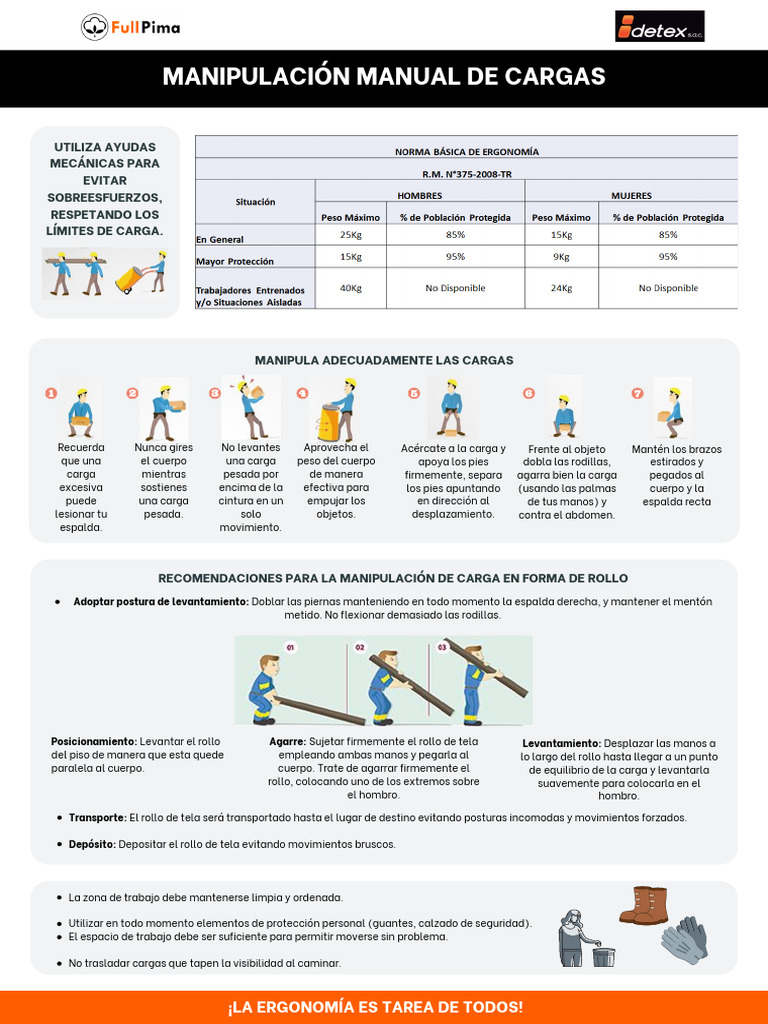 FullPima

detex S.A.C.

MANIPULACIÓN MANUAL DE CARGAS

UTILIZA AYUDAS MECÁNICAS PARA EVITAR SOBREESFUERZOS, RESPETANDO LOS LÍMITES DE CARGA.

NORMA BÁSICA DE ERGONOMÍA
R.M. N°375-2008-TR

| Situación | HOMBRES Peso Máximo | HOMBRES % de Población Protegida | MUJERES Peso Máximo | MUJERES % de Población Protegida |
|---|---|---|---|---|
| En General | 25Kg | 85% | 15Kg | 85% |
| Mayor Protección | 15Kg | 95% | 9Kg | 95% |
| Trabajadores Entrenados y/o Situaciones Aisladas | 40Kg | No Disponible | 24Kg | No Disponible |

MANIPULA ADECUADAMENTE LAS CARGAS

1 Recuerda que una carga excesiva puede lesionar tu espalda.

2 Nunca gires el cuerpo mientras sostienes una carga pesada.

3 No levantes una carga pesada por encima de la cintura en un solo movimiento.

4 Aprovecha el peso del cuerpo de manera efectiva para empujar los objetos.

5 Acércate a la carga y apoya los pies firmemente, separa los pies apuntando en dirección al desplazamiento.

6 Frente al objeto dobla las rodillas, agarra bien la carga (usando las palmas de tus manos) y contra el abdomen.

7 Mantén los brazos estirados y pegados al cuerpo y la espalda recta

RECOMENDACIONES PARA LA MANIPULACIÓN DE CARGA EN FORMA DE ROLLO

• Adoptar postura de levantamiento: Doblar las piernas manteniendo en todo momento la espalda derecha, y mantener el mentón metido. No flexionar demasiado las rodillas.

01 02 03

Posicionamiento: Levantar el rollo del piso de manera que esta quede paralela al cuerpo.

Agarre: Sujetar firmemente el rollo de tela empleando ambas manos y pegarla al cuerpo. Trate de agarrar firmemente el rollo, colocando uno de los extremos sobre el hombro.

Levantamiento: Desplazar las manos a lo largo del rollo hasta llegar a un punto de equilibrio de la carga y levantarla suavemente para colocarla en el hombro.

• Transporte: El rollo de tela será transportado hasta el lugar de destino evitando posturas incomodas y movimientos forzados.

• Depósito: Depositar el rollo de tela evitando movimientos bruscos.

• La zona de trabajo debe mantenerse limpia y ordenada.

• Utilizar en todo momento elementos de protección personal (guantes, calzado de seguridad).
• El espacio de trabajo debe ser suficiente para permitir moverse sin problema.

• No trasladar cargas que tapen la visibilidad al caminar.

¡LA ERGONOMÍA ES TAREA DE TODOS!