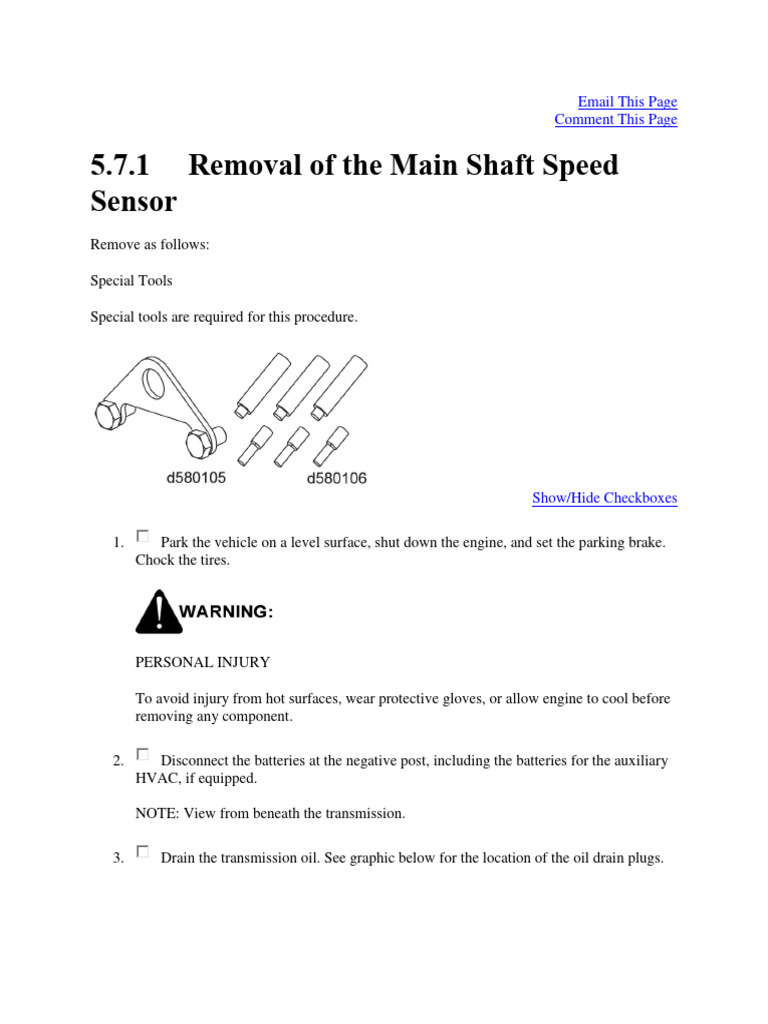 Email This Page
Comment This Page

5.7.1 Removal of the Main Shaft Speed Sensor

Remove as follows:

Special Tools

Special tools are required for this procedure.

d580105 d580106

Show/Hide Checkboxes

1. Park the vehicle on a level surface, shut down the engine, and set the parking brake. Chock the tires.

WARNING:

PERSONAL INJURY

To avoid injury from hot surfaces, wear protective gloves, or allow engine to cool before removing any component.

2. Disconnect the batteries at the negative post, including the batteries for the auxiliary HVAC, if equipped.

NOTE: View from beneath the transmission.

3. Drain the transmission oil. See graphic below for the location of the oil drain plugs.