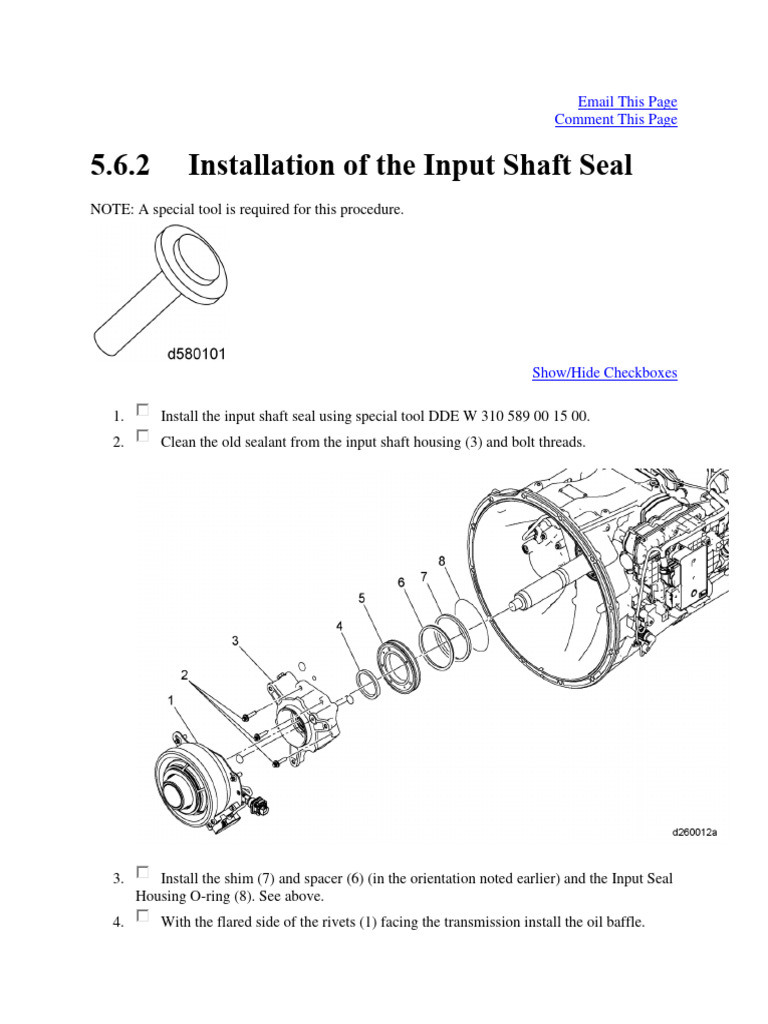 Email This Page
Comment This Page

5.6.2 Installation of the Input Shaft Seal

NOTE: A special tool is required for this procedure.

d580101

Show/Hide Checkboxes

1. Install the input shaft seal using special tool DDE W 310 589 00 15 00.
2. Clean the old sealant from the input shaft housing (3) and bolt threads.

8
7
6
5
4
3
2
1

d260012a

3. Install the shim (7) and spacer (6) (in the orientation noted earlier) and the Input Seal Housing O-ring (8). See above.
4. With the flared side of the rivets (1) facing the transmission install the oil baffle.