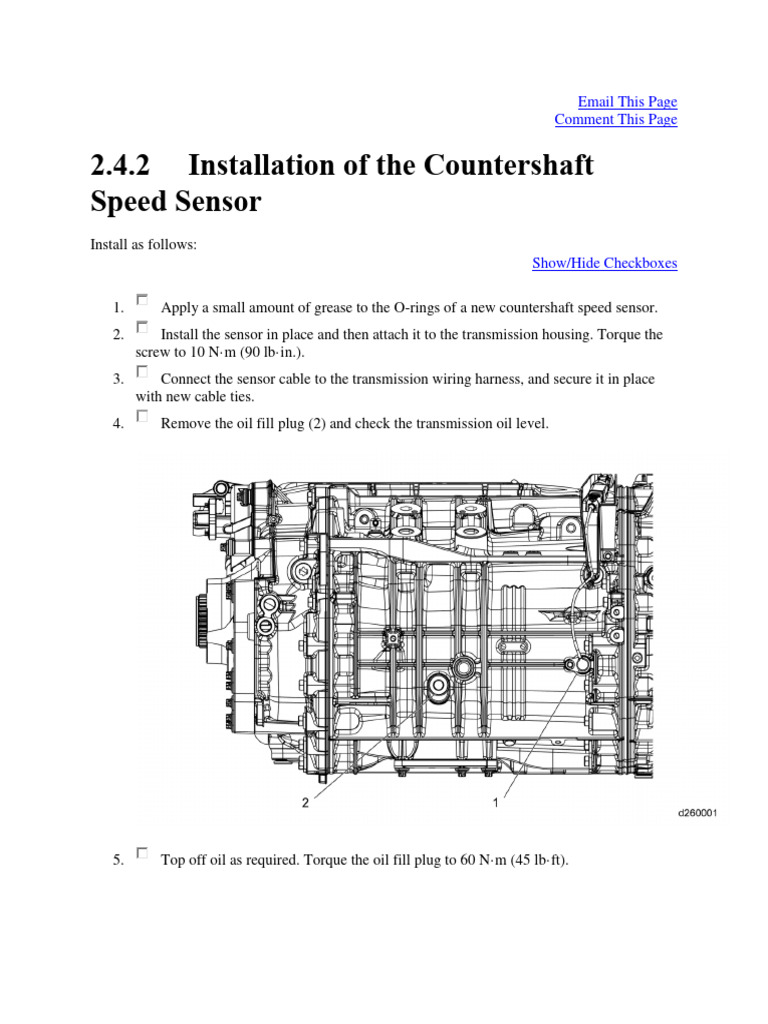 Email This Page
Comment This Page

2.4.2 Installation of the Countershaft Speed Sensor

Install as follows:

Show/Hide Checkboxes

1. Apply a small amount of grease to the O-rings of a new countershaft speed sensor.
2. Install the sensor in place and then attach it to the transmission housing. Torque the screw to 10 N·m (90 lb·in.).
3. Connect the sensor cable to the transmission wiring harness, and secure it in place with new cable ties.
4. Remove the oil fill plug (2) and check the transmission oil level.

2
1
d260001

5. Top off oil as required. Torque the oil fill plug to 60 N·m (45 lb·ft).