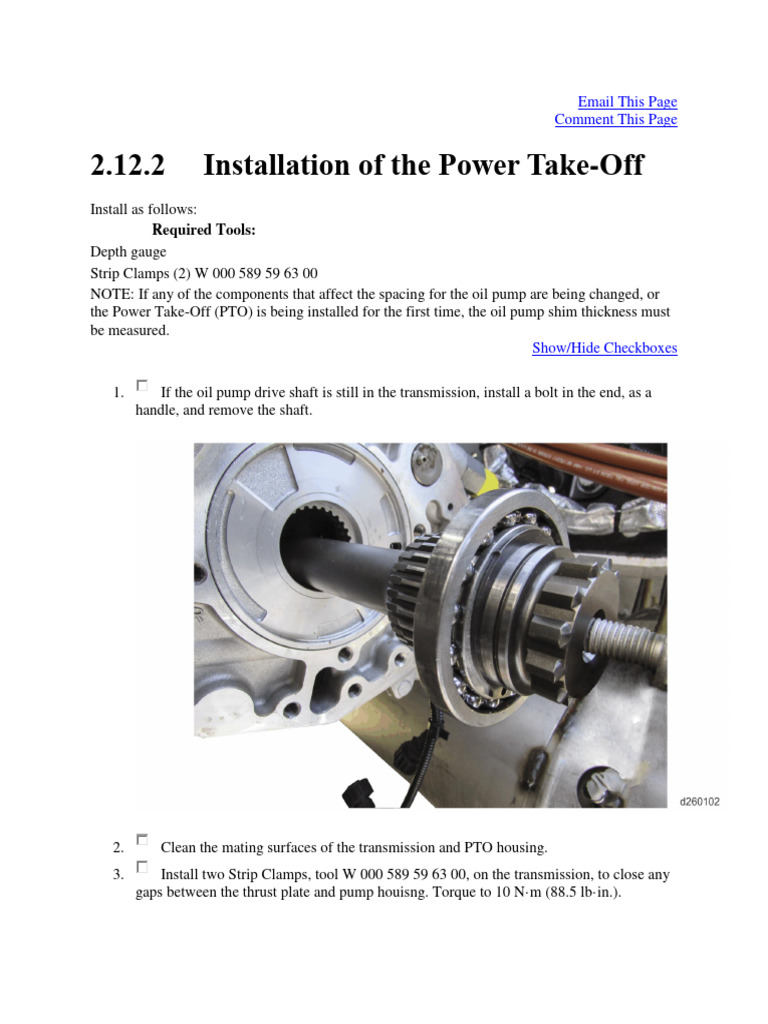 Email This Page
Comment This Page

2.12.2 Installation of the Power Take-Off

Install as follows:

Required Tools:

Depth gauge

Strip Clamps (2) W 000 589 59 63 00

NOTE: If any of the components that affect the spacing for the oil pump are being changed, or the Power Take-Off (PTO) is being installed for the first time, the oil pump shim thickness must be measured.

Show/Hide Checkboxes

1. If the oil pump drive shaft is still in the transmission, install a bolt in the end, as a handle, and remove the shaft.

d260102

2. Clean the mating surfaces of the transmission and PTO housing.

3. Install two Strip Clamps, tool W 000 589 59 63 00, on the transmission, to close any gaps between the thrust plate and pump houisng. Torque to 10 N·m (88.5 lb·in.).