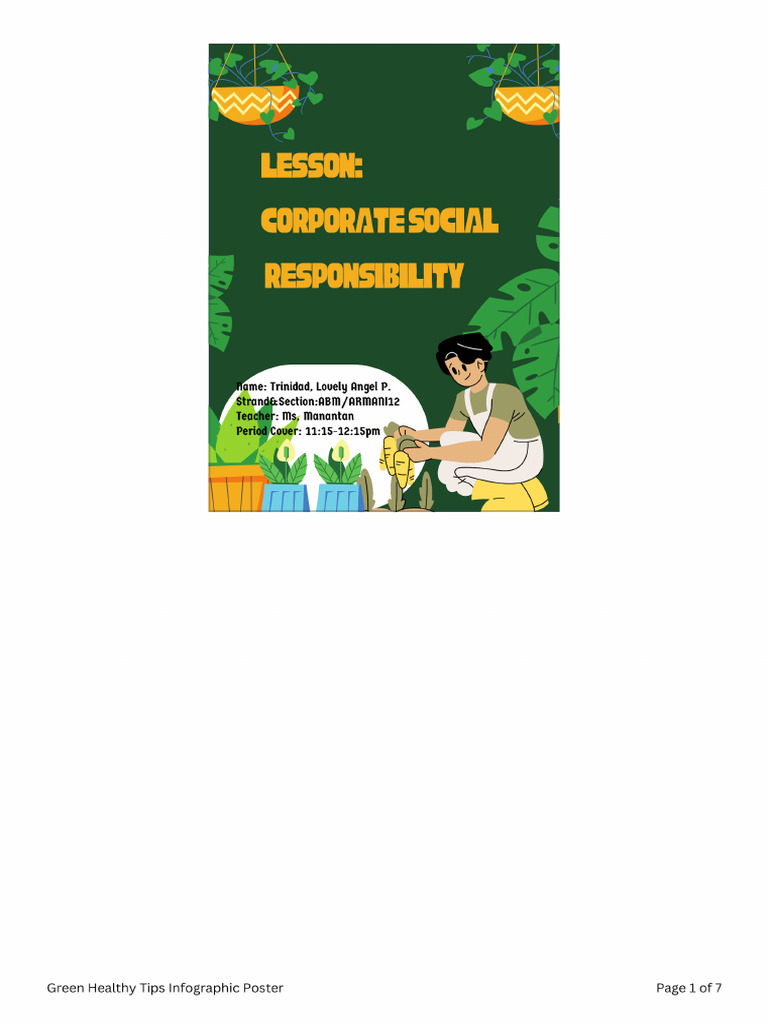 LESSON:

CORPORATE SOCIAL RESPONSIBILITY

Name: Trinidad, Lovely Angel P.
Strand&Section:ABM/ARMANI12
Teacher: Ms. Manantan
Period Cover: 11:15-12:15pm

Green Healthy Tips Infographic Poster

Page 1 of 7