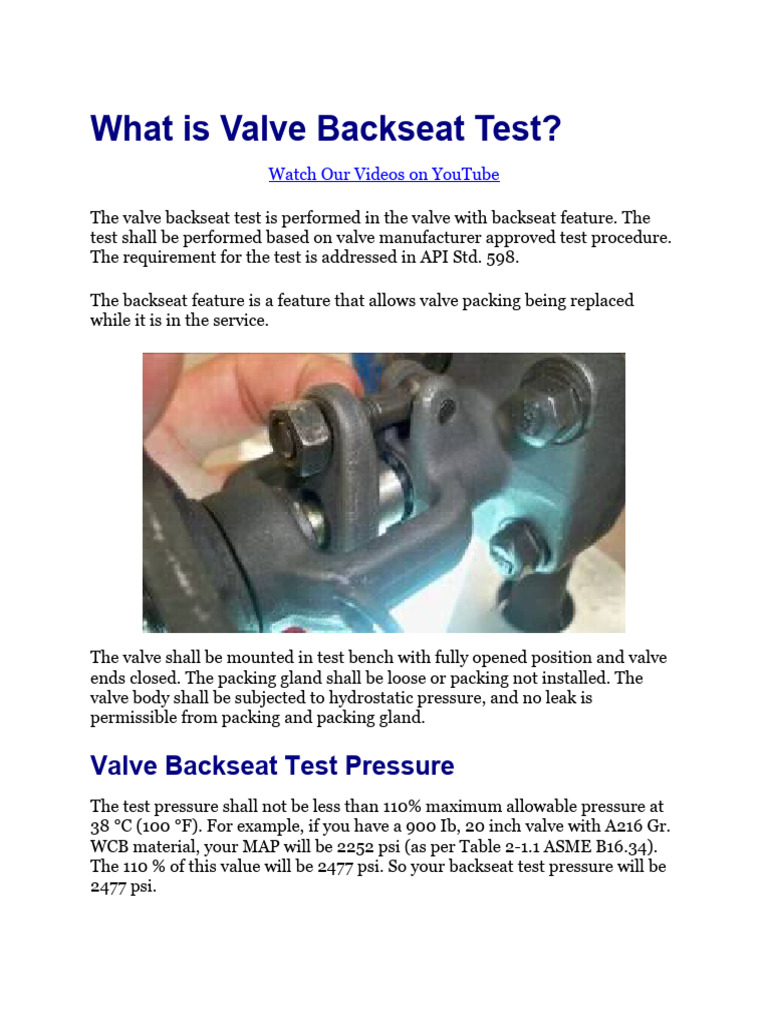 What is Valve Backseat Test?

Watch Our Videos on YouTube

The valve backseat test is performed in the valve with backseat feature. The test shall be performed based on valve manufacturer approved test procedure. The requirement for the test is addressed in API Std. 598.

The backseat feature is a feature that allows valve packing being replaced while it is in the service.

The valve shall be mounted in test bench with fully opened position and valve ends closed. The packing gland shall be loose or packing not installed. The valve body shall be subjected to hydrostatic pressure, and no leak is permissible from packing and packing gland.

Valve Backseat Test Pressure

The test pressure shall not be less than 110% maximum allowable pressure at 38 °C (100 °F). For example, if you have a 900 Ib, 20 inch valve with A216 Gr. WCB material, your MAP will be 2252 psi (as per Table 2-1.1 ASME B16.34). The 110 % of this value will be 2477 psi. So your backseat test pressure will be 2477 psi.