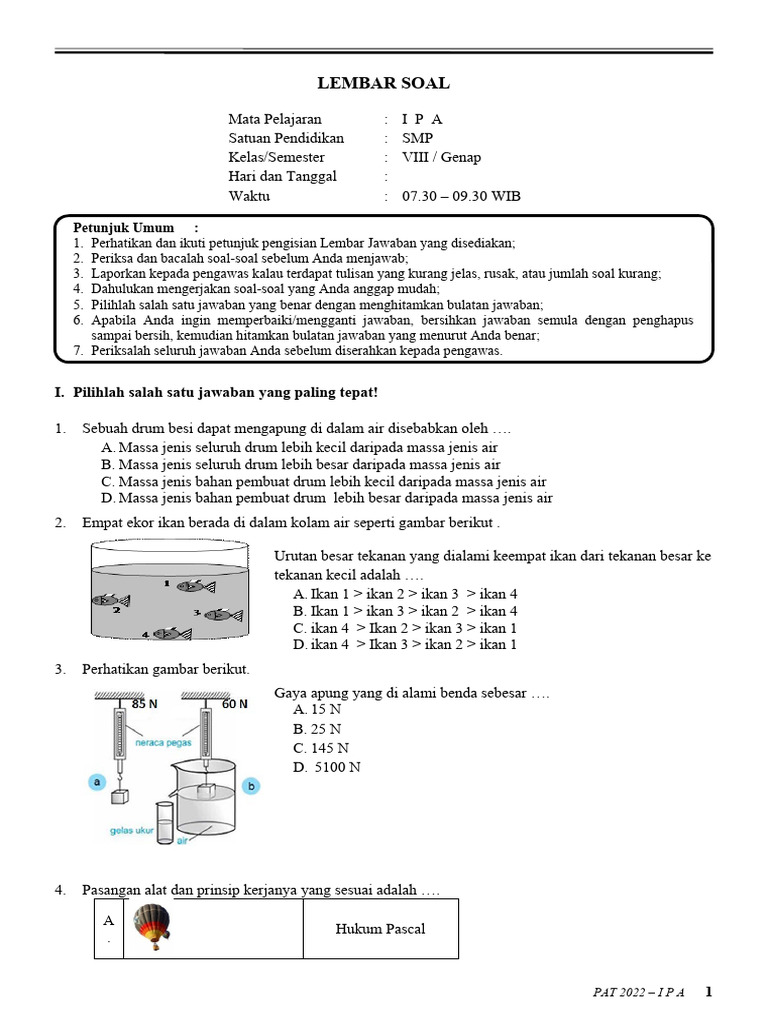 LEMBAR SOAL

Mata Pelajaran : I P A
Satuan Pendidikan : SMP
Kelas/Semester : VIII / Genap
Hari dan Tanggal :
Waktu : 07.30 – 09.30 WIB

Petunjuk Umum :
1. Perhatikan dan ikuti petunjuk pengisian Lembar Jawaban yang disediakan;
2. Periksa dan bacalah soal-soal sebelum Anda menjawab;
3. Laporkan kepada pengawas kalau terdapat tulisan yang kurang jelas, rusak, atau jumlah soal kurang;
4. Dahulukan mengerjakan soal-soal yang Anda anggap mudah;
5. Pilihlah salah satu jawaban yang benar dengan menghitamkan bulatan jawaban;
6. Apabila Anda ingin memperbaiki/mengganti jawaban, bersihkan jawaban semula dengan penghapus sampai bersih, kemudian hitamkan bulatan jawaban yang menurut Anda benar;
7. Periksalah seluruh jawaban Anda sebelum diserahkan kepada pengawas.

I. Pilihlah salah satu jawaban yang paling tepat!

1. Sebuah drum besi dapat mengapung di dalam air disebabkan oleh ….
A. Massa jenis seluruh drum lebih kecil daripada massa jenis air
B. Massa jenis seluruh drum lebih besar daripada massa jenis air
C. Massa jenis bahan pembuat drum lebih kecil daripada massa jenis air
D. Massa jenis bahan pembuat drum lebih besar daripada massa jenis air

2. Empat ekor ikan berada di dalam kolam air seperti gambar berikut .

1
2
3
4

Urutan besar tekanan yang dialami keempat ikan dari tekanan besar ke tekanan kecil adalah ….
A. Ikan 1 > ikan 2 > ikan 3 > ikan 4
B. Ikan 1 > ikan 3 > ikan 2 > ikan 4
C. ikan 4 > Ikan 2 > ikan 3 > ikan 1
D. ikan 4 > Ikan 3 > ikan 2 > ikan 1

3. Perhatikan gambar berikut.

85 N
60 N
neraca pegas
a
b
gelas ukur
air

Gaya apung yang di alami benda sebesar ….
A. 15 N
B. 25 N
C. 145 N
D. 5100 N

4. Pasangan alat dan prinsip kerjanya yang sesuai adalah ….

| A. | | Hukum Pascal |
|---|---|---|

PAT 2022 – I P A 1