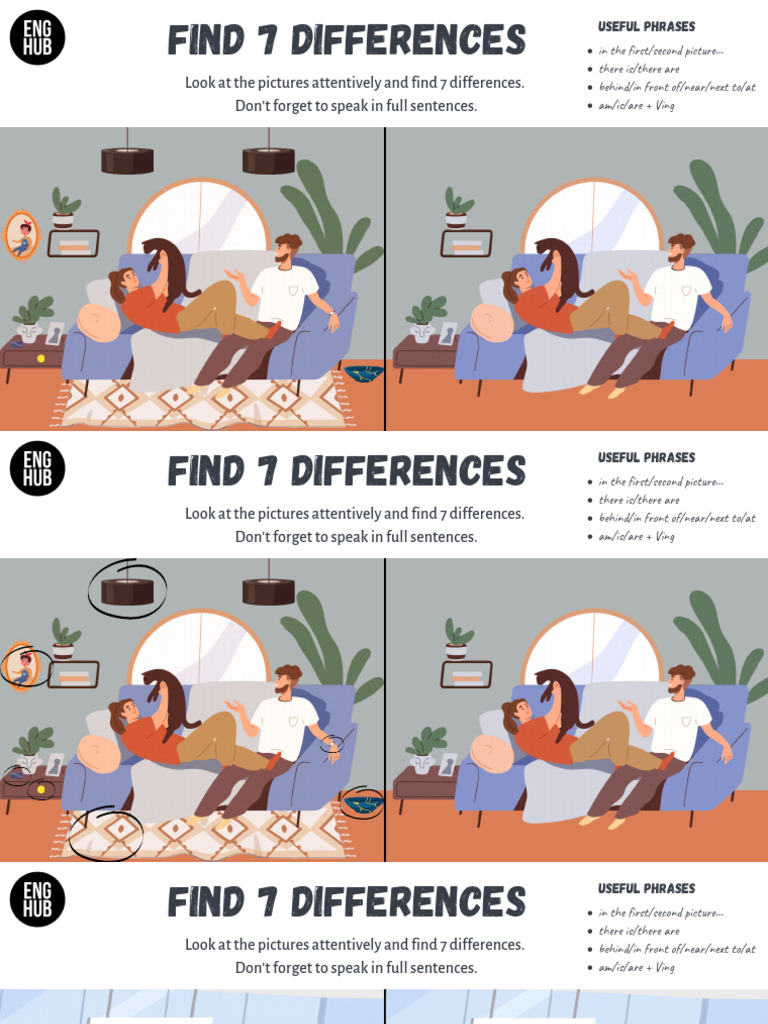 ENG HUB

FIND 7 DIFFERENCES

Look at the pictures attentively and find 7 differences. Don't forget to speak in full sentences.

USEFUL PHRASES
- in the first/second picture...
- there is/there are
- behind/in front of/near/next to/at
- am/is/are + Ving

ENG HUB

FIND 7 DIFFERENCES

Look at the pictures attentively and find 7 differences. Don't forget to speak in full sentences.

USEFUL PHRASES
- in the first/second picture...
- there is/there are
- behind/in front of/near/next to/at
- am/is/are + Ving

ENG HUB

FIND 7 DIFFERENCES

Look at the pictures attentively and find 7 differences. Don't forget to speak in full sentences.

USEFUL PHRASES
- in the first/second picture...
- there is/there are
- behind/in front of/near/next to/at
- am/is/are + Ving