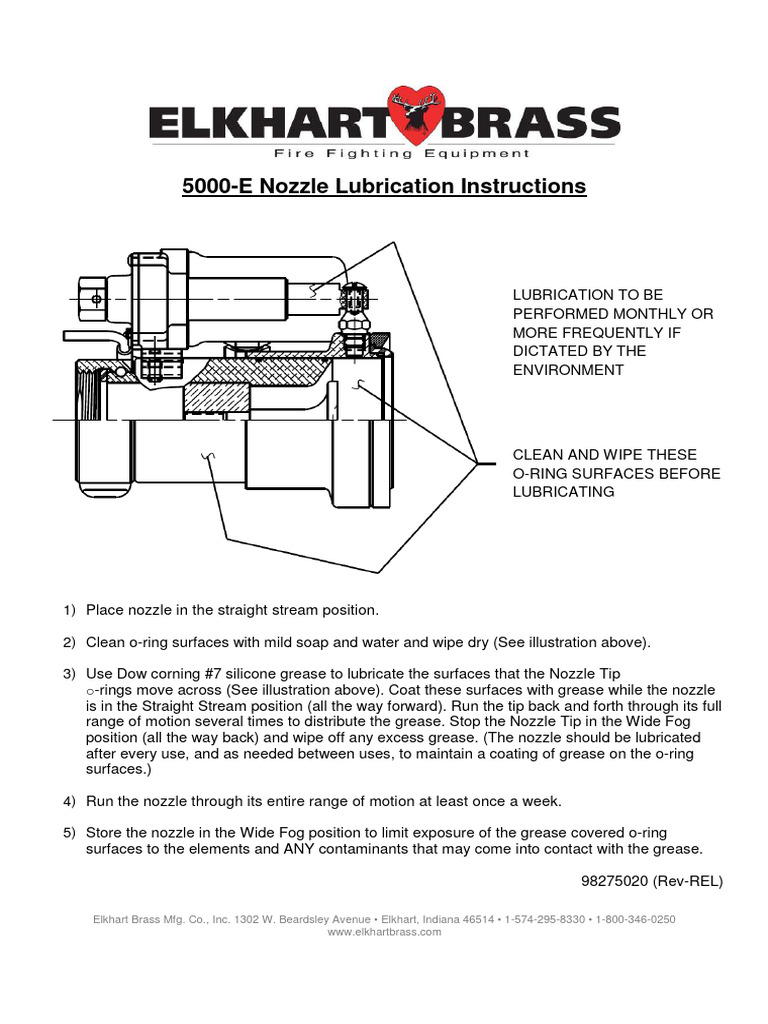 ELKHART BRASS
Fire Fighting Equipment

5000-E Nozzle Lubrication Instructions

LUBRICATION TO BE PERFORMED MONTHLY OR MORE FREQUENTLY IF DICTATED BY THE ENVIRONMENT

CLEAN AND WIPE THESE O-RING SURFACES BEFORE LUBRICATING

1) Place nozzle in the straight stream position.

2) Clean o-ring surfaces with mild soap and water and wipe dry (See illustration above).

3) Use Dow corning #7 silicone grease to lubricate the surfaces that the Nozzle Tip o-rings move across (See illustration above). Coat these surfaces with grease while the nozzle is in the Straight Stream position (all the way forward). Run the tip back and forth through its full range of motion several times to distribute the grease. Stop the Nozzle Tip in the Wide Fog position (all the way back) and wipe off any excess grease. (The nozzle should be lubricated after every use, and as needed between uses, to maintain a coating of grease on the o-ring surfaces.)

4) Run the nozzle through its entire range of motion at least once a week.

5) Store the nozzle in the Wide Fog position to limit exposure of the grease covered o-ring surfaces to the elements and ANY contaminants that may come into contact with the grease.

98275020 (Rev-REL)

Elkhart Brass Mfg. Co., Inc. 1302 W. Beardsley Avenue • Elkhart, Indiana 46514 • 1-574-295-8330 • 1-800-346-0250
www.elkhartbrass.com