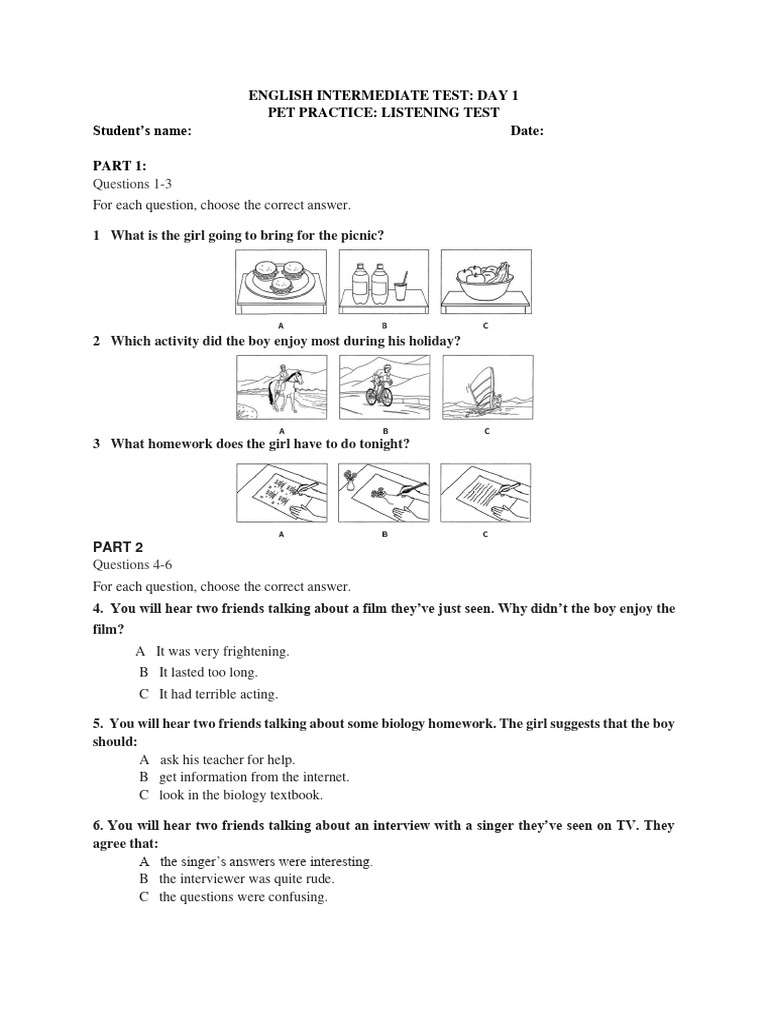 ENGLISH INTERMEDIATE TEST: DAY 1
PET PRACTICE: LISTENING TEST
Student's name: Date:

PART 1:
Questions 1-3
For each question, choose the correct answer.

1 What is the girl going to bring for the picnic?

A B C

2 Which activity did the boy enjoy most during his holiday?

A B C

3 What homework does the girl have to do tonight?

A B C

PART 2
Questions 4-6
For each question, choose the correct answer.

4. You will hear two friends talking about a film they've just seen. Why didn't the boy enjoy the film?
A It was very frightening.
B It lasted too long.
C It had terrible acting.

5. You will hear two friends talking about some biology homework. The girl suggests that the boy should:
A ask his teacher for help.
B get information from the internet.
C look in the biology textbook.

6. You will hear two friends talking about an interview with a singer they've seen on TV. They agree that:
A the singer's answers were interesting.
B the interviewer was quite rude.
C the questions were confusing.