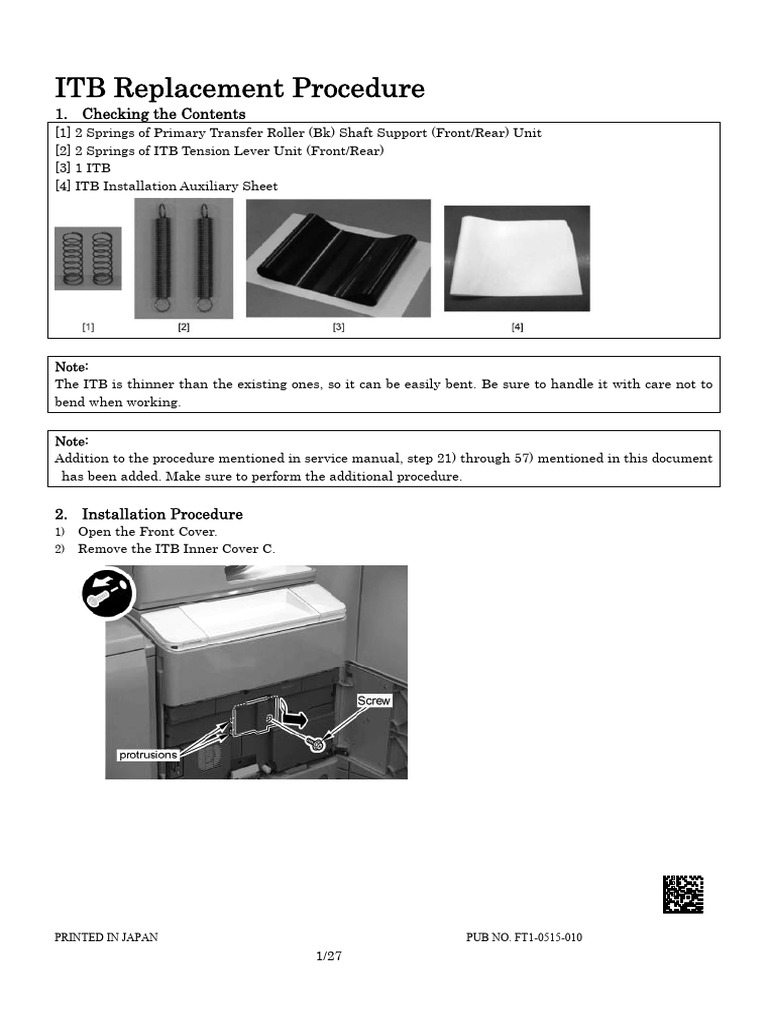 ITB Replacement Procedure

1. Checking the Contents

[1] 2 Springs of Primary Transfer Roller (Bk) Shaft Support (Front/Rear) Unit
[2] 2 Springs of ITB Tension Lever Unit (Front/Rear)
[3] 1 ITB
[4] ITB Installation Auxiliary Sheet

[1] [2] [3] [4]

Note:
The ITB is thinner than the existing ones, so it can be easily bent. Be sure to handle it with care not to bend when working.

Note:
Addition to the procedure mentioned in service manual, step 21) through 57) mentioned in this document has been added. Make sure to perform the additional procedure.

2. Installation Procedure

1) Open the Front Cover.
2) Remove the ITB Inner Cover C.

Screw
protrusions

PRINTED IN JAPAN

PUB NO. FT1-0515-010

1/27