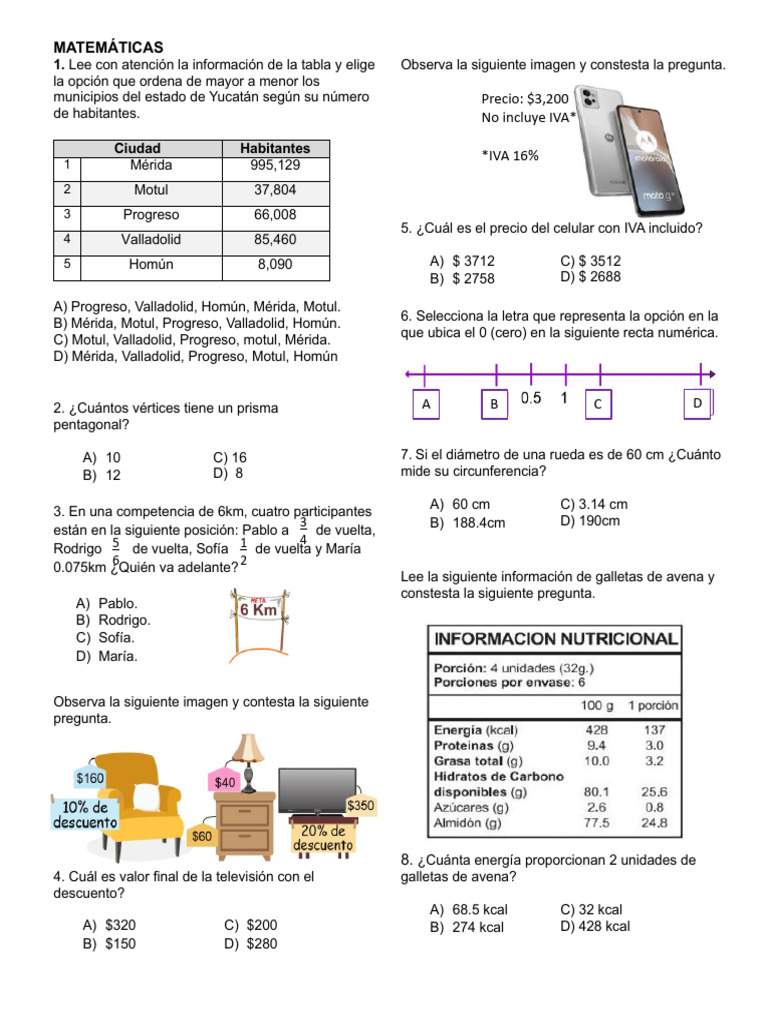 MATEMÁTICAS

1. Lee con atención la información de la tabla y elige la opción que ordena de mayor a menor los municipios del estado de Yucatán según su número de habitantes.

| | Ciudad | Habitantes |
|---|---|---|
| 1 | Mérida | 995,129 |
| 2 | Motul | 37,804 |
| 3 | Progreso | 66,008 |
| 4 | Valladolid | 85,460 |
| 5 | Homún | 8,090 |

A) Progreso, Valladolid, Homún, Mérida, Motul.
B) Mérida, Motul, Progreso, Valladolid, Homún.
C) Motul, Valladolid, Progreso, motul, Mérida.
D) Mérida, Valladolid, Progreso, Motul, Homún

2. ¿Cuántos vértices tiene un prisma pentagonal?

A) 10
B) 12
C) 16
D) 8

3. En una competencia de 6km, cuatro participantes están en la siguiente posición: Pablo a $\frac{3}{4}$ de vuelta, Rodrigo $\frac{5}{6}$ de vuelta, Sofía $\frac{1}{2}$ de vuelta y María 0.075km ¿Quién va adelante?

A) Pablo.
B) Rodrigo.
C) Sofía.
D) María.

META
6 Km

Observa la siguiente imagen y contesta la siguiente pregunta.

$160
10% de descuento
$40
$60
$350
20% de descuento

4. Cuál es valor final de la televisión con el descuento?

A) $320
B) $150
C) $200
D) $280

Observa la siguiente imagen y constesta la pregunta.

Precio: $3,200
No incluye IVA*
*IVA 16%

motorola
moto g

5. ¿Cuál es el precio del celular con IVA incluido?

A) $ 3712
B) $ 2758
C) $ 3512
D) $ 2688

6. Selecciona la letra que representa la opción en la que ubica el 0 (cero) en la siguiente recta numérica.

A B 0.5 1 C D

7. Si el diámetro de una rueda es de 60 cm ¿Cuánto mide su circunferencia?

A) 60 cm
B) 188.4cm
C) 3.14 cm
D) 190cm

Lee la siguiente información de galletas de avena y constesta la siguiente pregunta.

INFORMACION NUTRICIONAL
Porción: 4 unidades (32g.)
Porciones por envase: 6

| | 100 g | 1 porción |
|---|---|---|
| Energía (kcal) | 428 | 137 |
| Proteínas (g) | 9.4 | 3.0 |
| Grasa total (g) | 10.0 | 3.2 |
| Hidratos de Carbono disponibles (g) | 80.1 | 25.6 |
| Azúcares (g) | 2.6 | 0.8 |
| Almidón (g) | 77.5 | 24.8 |

8. ¿Cuánta energía proporcionan 2 unidades de galletas de avena?

A) 68.5 kcal
B) 274 kcal
C) 32 kcal
D) 428 kcal