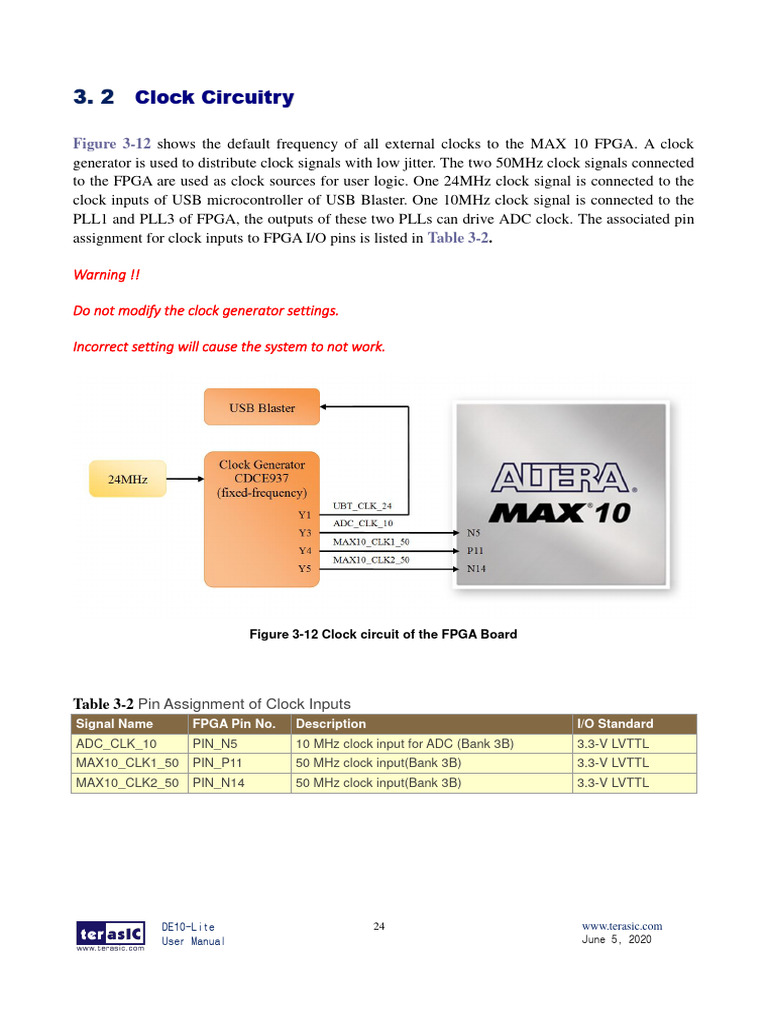 3. 2 Clock Circuitry

Figure 3-12 shows the default frequency of all external clocks to the MAX 10 FPGA. A clock generator is used to distribute clock signals with low jitter. The two 50MHz clock signals connected to the FPGA are used as clock sources for user logic. One 24MHz clock signal is connected to the clock inputs of USB microcontroller of USB Blaster. One 10MHz clock signal is connected to the PLL1 and PLL3 of FPGA, the outputs of these two PLLs can drive ADC clock. The associated pin assignment for clock inputs to FPGA I/O pins is listed in Table 3-2.

Warning !!

Do not modify the clock generator settings.

Incorrect setting will cause the system to not work.

USB Blaster

24MHz

Clock Generator CDCE937 (fixed-frequency)

Y1
Y3
Y4
Y5

UBT_CLK_24
ADC_CLK_10
MAX10_CLK1_50
MAX10_CLK2_50

N5
P11
N14

ALTERA
MAX 10

Figure 3-12 Clock circuit of the FPGA Board

Table 3-2 Pin Assignment of Clock Inputs

| Signal Name | FPGA Pin No. | Description | I/O Standard |
|---|---|---|---|
| ADC_CLK_10 | PIN_N5 | 10 MHz clock input for ADC (Bank 3B) | 3.3-V LVTTL |
| MAX10_CLK1_50 | PIN_P11 | 50 MHz clock input(Bank 3B) | 3.3-V LVTTL |
| MAX10_CLK2_50 | PIN_N14 | 50 MHz clock input(Bank 3B) | 3.3-V LVTTL |

terasIC
www.terasic.com

DE10-Lite
User Manual

24

www.terasic.com
June 5, 2020