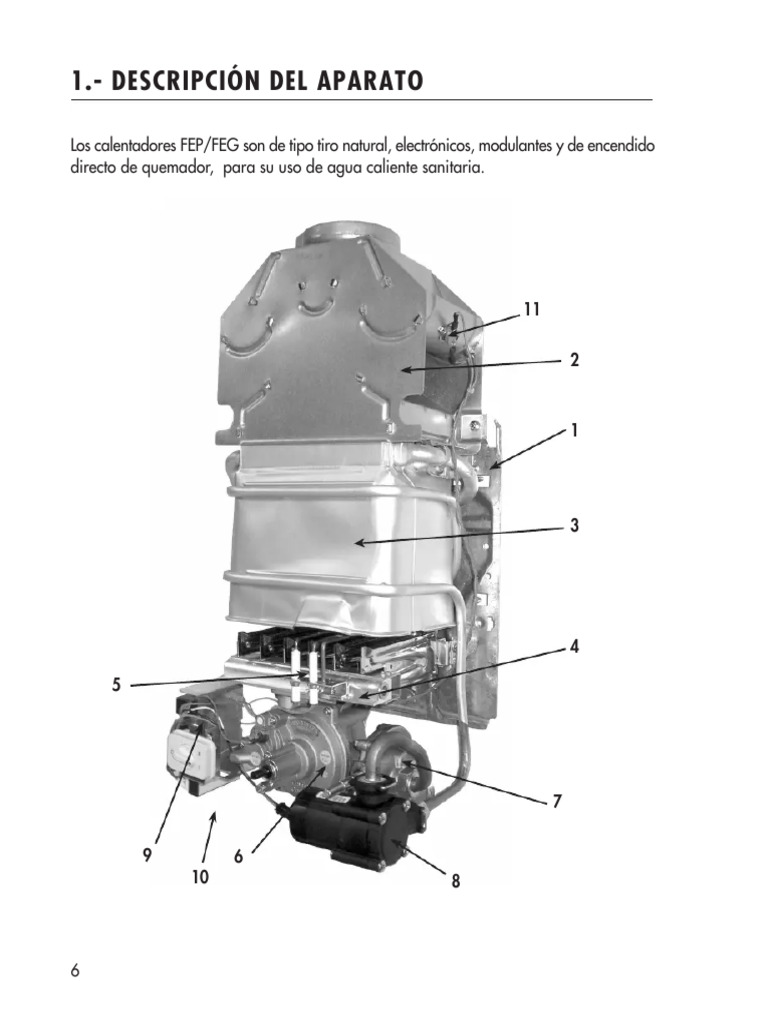 1.- DESCRIPCIÓN DEL APARATO

Los calentadores FEP/FEG son de tipo tiro natural, electrónicos, modulantes y de encendido directo de quemador, para su uso de agua caliente sanitaria.

11
2
1
3
4
5
7
9
6
10
8

6