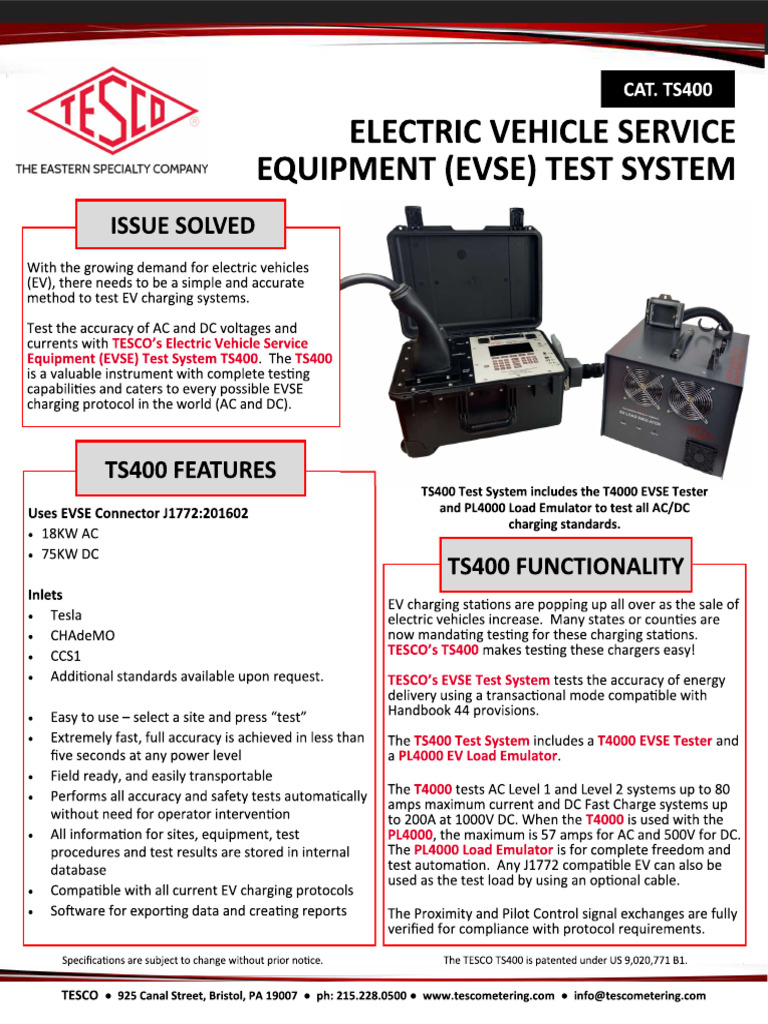 TESCO®

THE EASTERN SPECIALTY COMPANY

CAT. TS400

ELECTRIC VEHICLE SERVICE EQUIPMENT (EVSE) TEST SYSTEM

ISSUE SOLVED

With the growing demand for electric vehicles (EV), there needs to be a simple and accurate method to test EV charging systems.

Test the accuracy of AC and DC voltages and currents with TESCO's Electric Vehicle Service Equipment (EVSE) Test System TS400. The TS400 is a valuable instrument with complete testing capabilities and caters to every possible EVSE charging protocol in the world (AC and DC).

TS400 FEATURES

Uses EVSE Connector J1772:201602
• 18KW AC
• 75KW DC

Inlets
• Tesla
• CHAdeMO
• CCS1
• Additional standards available upon request.

• Easy to use – select a site and press "test"
• Extremely fast, full accuracy is achieved in less than five seconds at any power level
• Field ready, and easily transportable
• Performs all accuracy and safety tests automatically without need for operator intervention
• All information for sites, equipment, test procedures and test results are stored in internal database
• Compatible with all current EV charging protocols
• Software for exporting data and creating reports

TS400 Test System includes the T4000 EVSE Tester and PL4000 Load Emulator to test all AC/DC charging standards.

TS400 FUNCTIONALITY

EV charging stations are popping up all over as the sale of electric vehicles increase. Many states or counties are now mandating testing for these charging stations. TESCO's TS400 makes testing these chargers easy!

TESCO's EVSE Test System tests the accuracy of energy delivery using a transactional mode compatible with Handbook 44 provisions.

The TS400 Test System includes a T4000 EVSE Tester and a PL4000 EV Load Emulator.

The T4000 tests AC Level 1 and Level 2 systems up to 80 amps maximum current and DC Fast Charge systems up to 200A at 1000V DC. When the T4000 is used with the PL4000, the maximum is 57 amps for AC and 500V for DC. The PL4000 Load Emulator is for complete freedom and test automation. Any J1772 compatible EV can also be used as the test load by using an optional cable.

The Proximity and Pilot Control signal exchanges are fully verified for compliance with protocol requirements.

Specifications are subject to change without prior notice.

The TESCO TS400 is patented under US 9,020,771 B1.

TESCO • 925 Canal Street, Bristol, PA 19007 • ph: 215.228.0500 • www.tescometering.com • info@tescometering.com