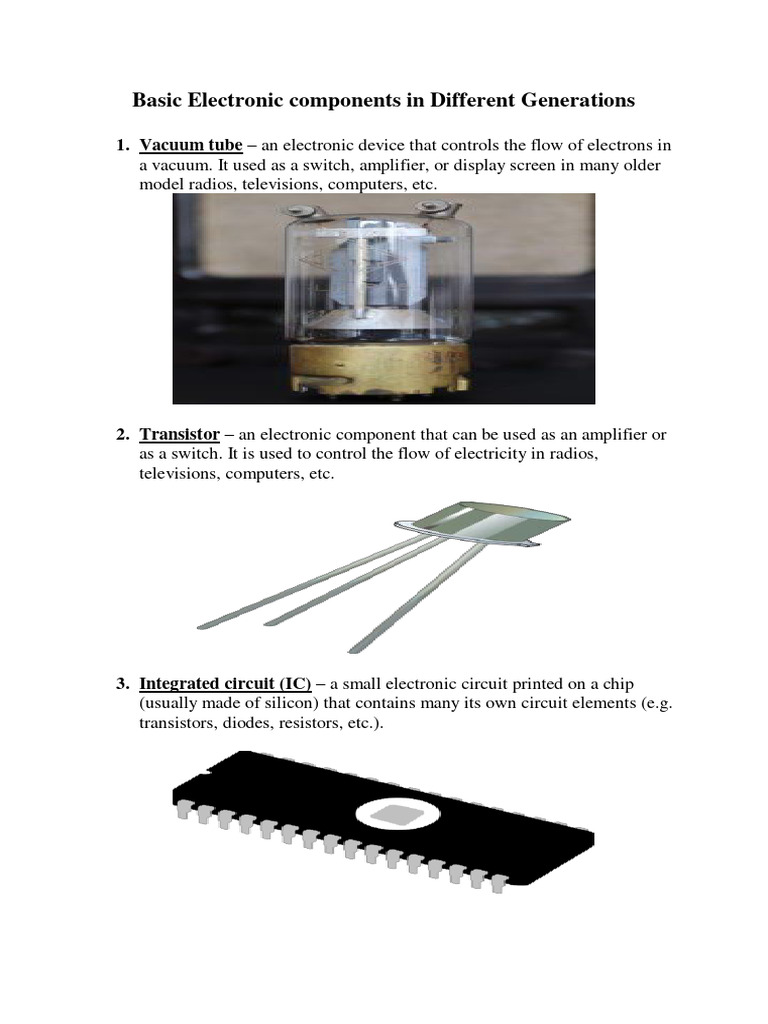 Basic Electronic components in Different Generations

1. Vacuum tube – an electronic device that controls the flow of electrons in a vacuum. It used as a switch, amplifier, or display screen in many older model radios, televisions, computers, etc.

2. Transistor – an electronic component that can be used as an amplifier or as a switch. It is used to control the flow of electricity in radios, televisions, computers, etc.

3. Integrated circuit (IC) – a small electronic circuit printed on a chip (usually made of silicon) that contains many its own circuit elements (e.g. transistors, diodes, resistors, etc.).