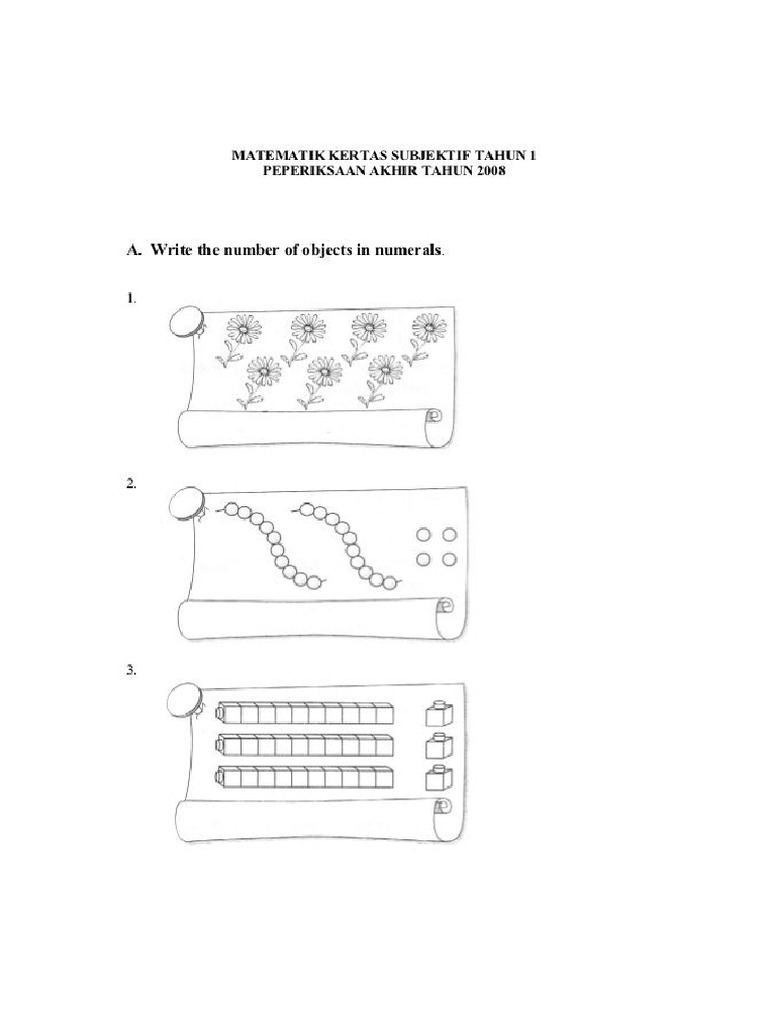 MATEMATIK KERTAS SUBJEKTIF TAHUN 1
PEPERIKSAAN AKHIR TAHUN 2008

A. Write the number of objects in numerals.

1.

2.

3.