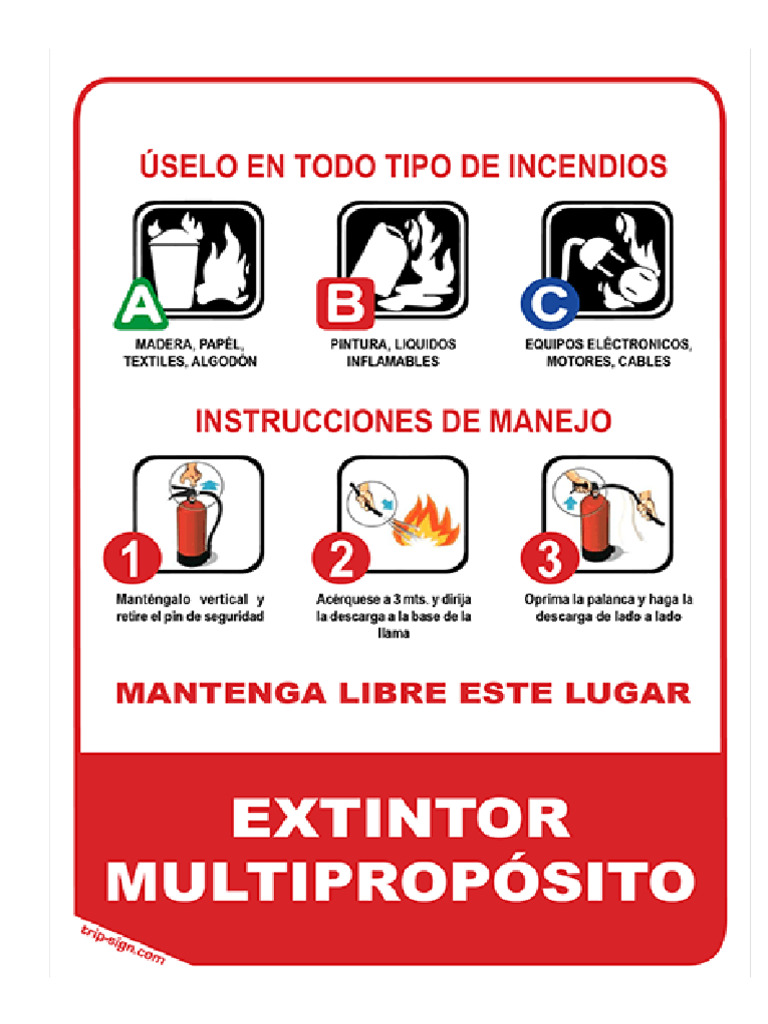 ÚSELO EN TODO TIPO DE INCENDIOS

A
MADERA, PAPÉL, TEXTILES, ALGODÓN

B
PINTURA, LIQUIDOS INFLAMABLES

C
EQUIPOS ELÉCTRONICOS, MOTORES, CABLES

INSTRUCCIONES DE MANEJO

1
Manténgalo vertical y retire el pin de seguridad

2
Acérquese a 3 mts. y dirija la descarga a la base de la llama

3
Oprima la palanca y haga la descarga de lado a lado

MANTENGA LIBRE ESTE LUGAR

EXTINTOR MULTIPROPÓSITO

trip-sign.com