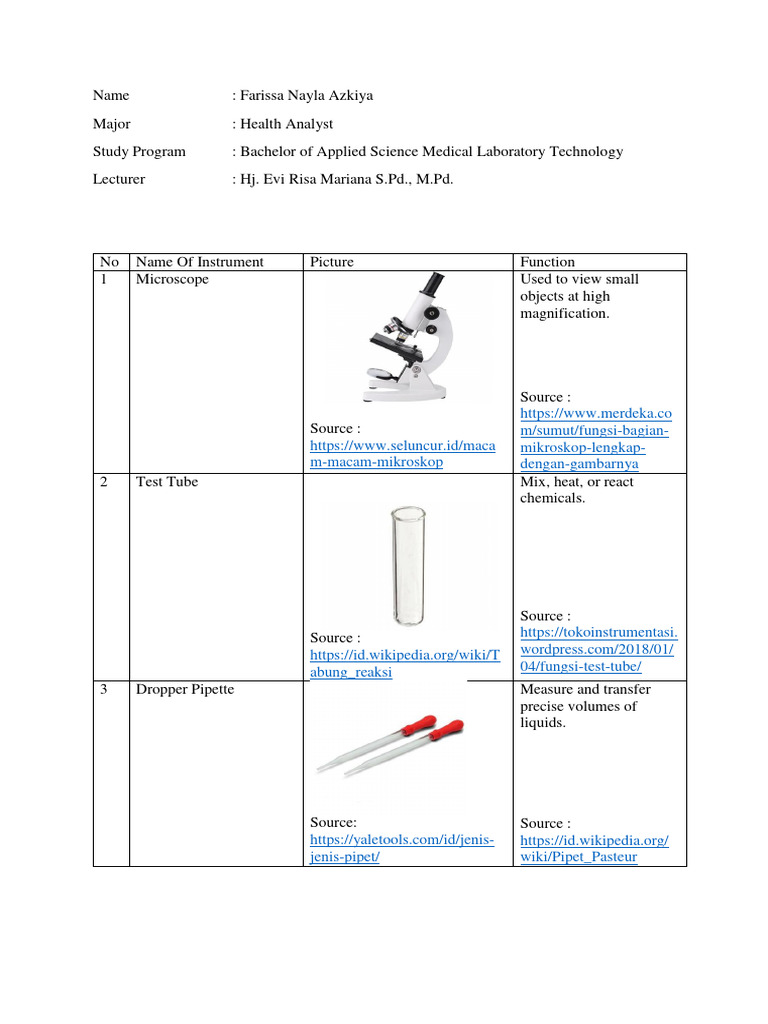 Name : Farissa Nayla Azkiya

Major : Health Analyst

Study Program : Bachelor of Applied Science Medical Laboratory Technology

Lecturer : Hj. Evi Risa Mariana S.Pd., M.Pd.

| No | Name Of Instrument | Picture | Function |
|---|---|---|---|
| 1 | Microscope | Source : https://www.seluncur.id/macam-macam-mikroskop | Used to view small objects at high magnification. Source : https://www.merdeka.com/sumut/fungsi-bagian-mikroskop-lengkap-dengan-gambarnya |
| 2 | Test Tube | Source : https://id.wikipedia.org/wiki/Tabung_reaksi | Mix, heat, or react chemicals. Source : https://tokoinstrumentasi.wordpress.com/2018/01/04/fungsi-test-tube/ |
| 3 | Dropper Pipette | Source: https://yaletools.com/id/jenis-jenis-pipet/ | Measure and transfer precise volumes of liquids. Source : https://id.wikipedia.org/wiki/Pipet_Pasteur |