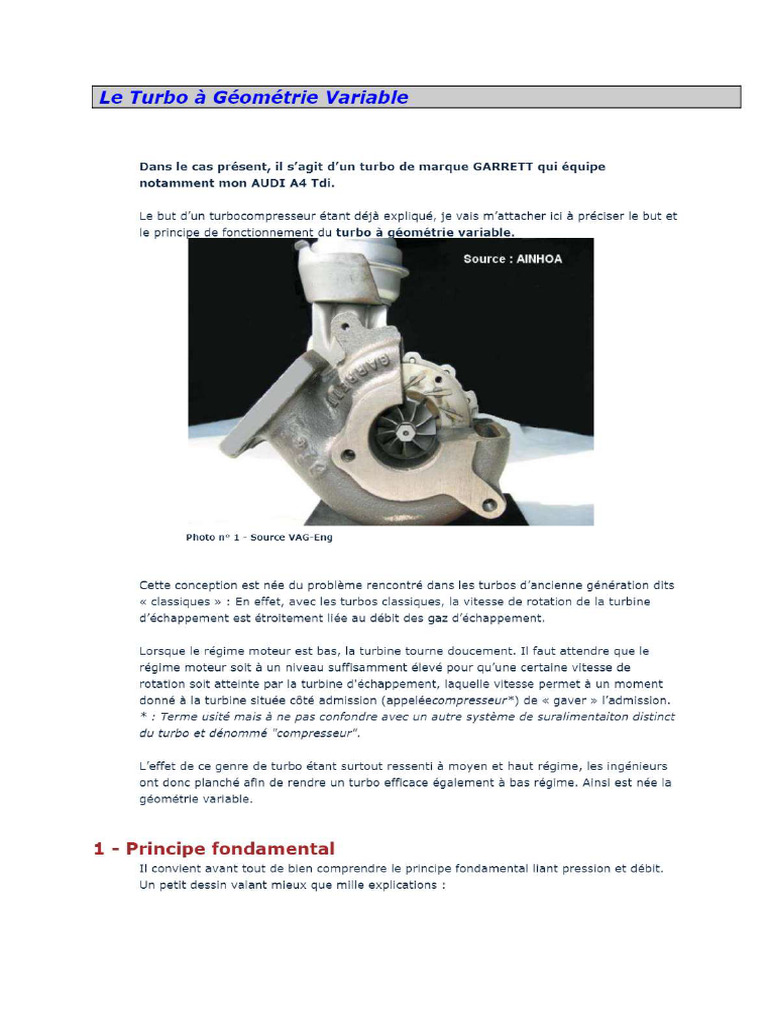 Le Turbo à Géométrie Variable

Dans le cas présent, il s'agit d'un turbo de marque GARRETT qui équipe notamment mon AUDI A4 Tdi.

Le but d'un turbocompresseur étant déjà expliqué, je vais m'attacher ici à préciser le but et le principe de fonctionnement du turbo à géométrie variable.

Source : AINHOA

GARRETT

Photo n° 1 - Source VAG-Eng

Cette conception est née du problème rencontré dans les turbos d'ancienne génération dits « classiques » : En effet, avec les turbos classiques, la vitesse de rotation de la turbine d'échappement est étroitement liée au débit des gaz d'échappement.

Lorsque le régime moteur est bas, la turbine tourne doucement. Il faut attendre que le régime moteur soit à un niveau suffisamment élevé pour qu'une certaine vitesse de rotation soit atteinte par la turbine d'échappement, laquelle vitesse permet à un moment donné à la turbine située côté admission (appeléecompresseur*) de « gaver » l'admission.
* : Terme usité mais à ne pas confondre avec un autre système de suralimentaiton distinct du turbo et dénommé "compresseur".

L'effet de ce genre de turbo étant surtout ressenti à moyen et haut régime, les ingénieurs ont donc planché afin de rendre un turbo efficace également à bas régime. Ainsi est née la géométrie variable.

1 - Principe fondamental
Il convient avant tout de bien comprendre le principe fondamental liant pression et débit. Un petit dessin valant mieux que mille explications :