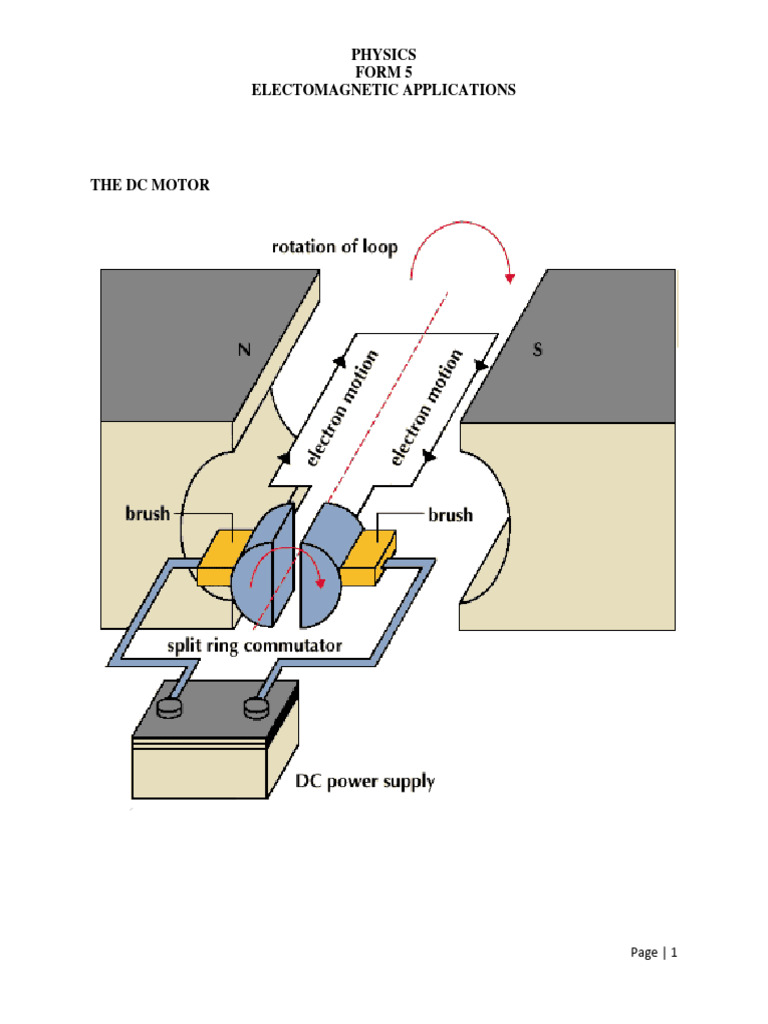 PHYSICS
FORM 5
ELECTOMAGNETIC APPLICATIONS

THE DC MOTOR

rotation of loop

N

S

electron motion

electron motion

brush

brush

split ring commutator

DC power supply

Page | 1