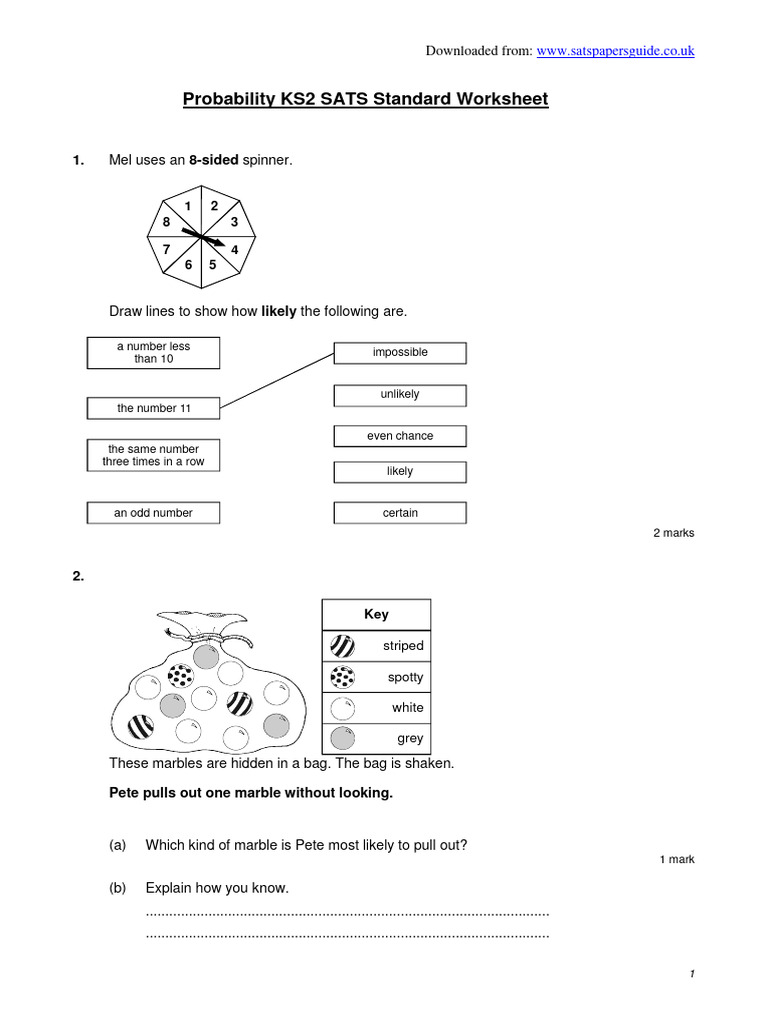 Downloaded from: www.satspapersguide.co.uk

Probability KS2 SATS Standard Worksheet

1. Mel uses an 8-sided spinner.

1 2 3 4 5 6 7 8

Draw lines to show how likely the following are.

a number less than 10

the number 11

the same number three times in a row

an odd number

impossible

unlikely

even chance

likely

certain

2 marks

2.

Key

striped

spotty

white

grey

These marbles are hidden in a bag. The bag is shaken.

Pete pulls out one marble without looking.

(a) Which kind of marble is Pete most likely to pull out?

1 mark

(b) Explain how you know.

......................................................................................................

......................................................................................................

1