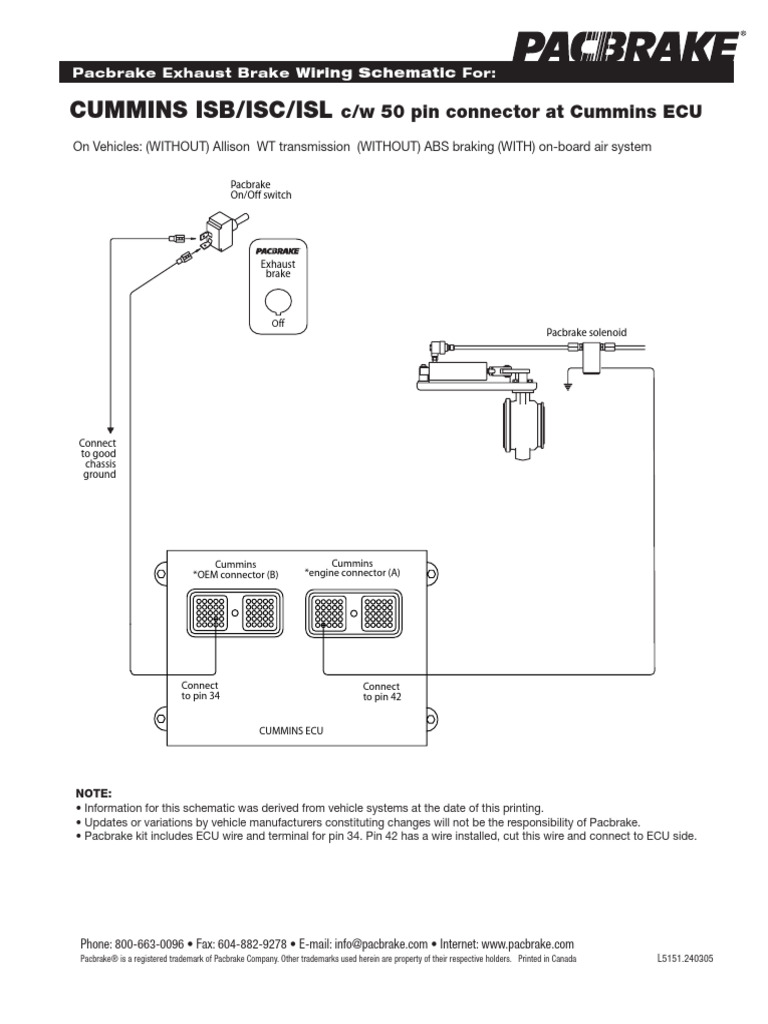 PACBRAKE®

Pacbrake Exhaust Brake Wiring Schematic For:

CUMMINS ISB/ISC/ISL c/w 50 pin connector at Cummins ECU

On Vehicles: (WITHOUT) Allison WT transmission (WITHOUT) ABS braking (WITH) on-board air system

Pacbrake On/Off switch

PACBRAKE
Exhaust brake
Off

Pacbrake solenoid

Connect to good chassis ground

Cummins *OEM connector (B)

Cummins *engine connector (A)

Connect to pin 34

Connect to pin 42

CUMMINS ECU

NOTE:
• Information for this schematic was derived from vehicle systems at the date of this printing.
• Updates or variations by vehicle manufacturers constituting changes will not be the responsibility of Pacbrake.
• Pacbrake kit includes ECU wire and terminal for pin 34. Pin 42 has a wire installed, cut this wire and connect to ECU side.

Phone: 800-663-0096 • Fax: 604-882-9278 • E-mail: info@pacbrake.com • Internet: www.pacbrake.com
Pacbrake® is a registered trademark of Pacbrake Company. Other trademarks used herein are property of their respective holders. Printed in Canada L5151.240305