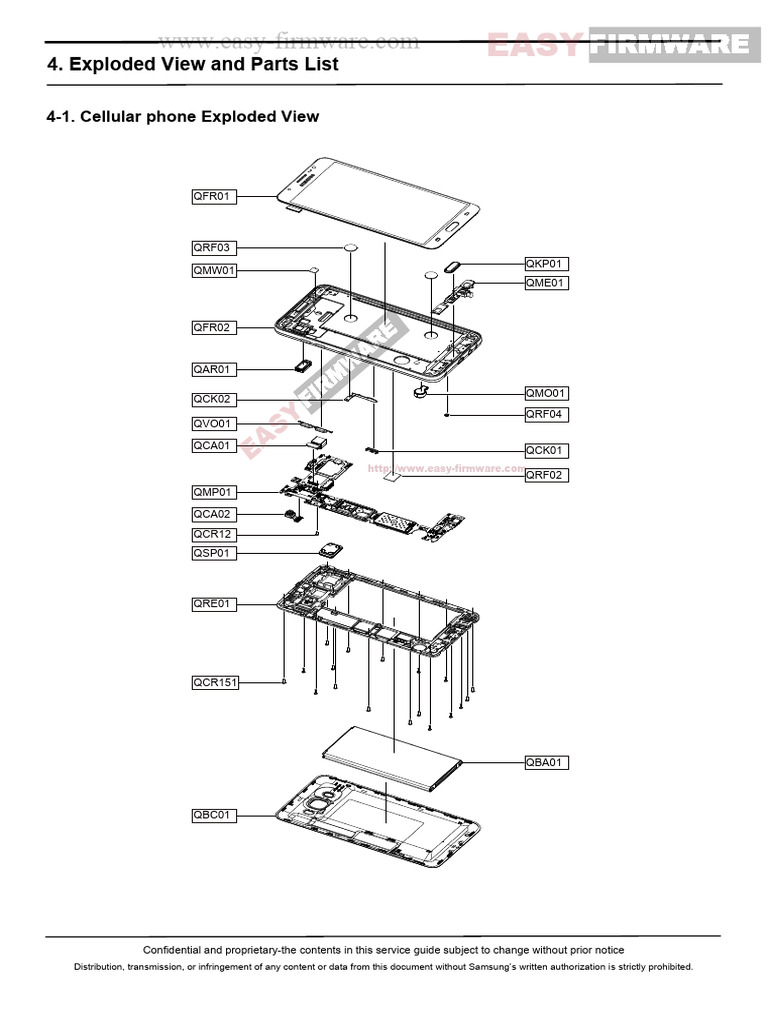 www.easy-firmware.com EASY FIRMWARE

4. Exploded View and Parts List

4-1. Cellular phone Exploded View

QFR01
QRF03
QMW01
QFR02
QAR01
QCK02
QVO01
QCA01
QMP01
QCA02
QCR12
QSP01
QRE01
QCR151
QBC01
QKP01
QME01
QMO01
QRF04
QCK01
QRF02
QBA01

EASY FIRMWARE
http://www.easy-firmware.com

Confidential and proprietary-the contents in this service guide subject to change without prior notice
Distribution, transmission, or infringement of any content or data from this document without Samsung's written authorization is strictly prohibited.