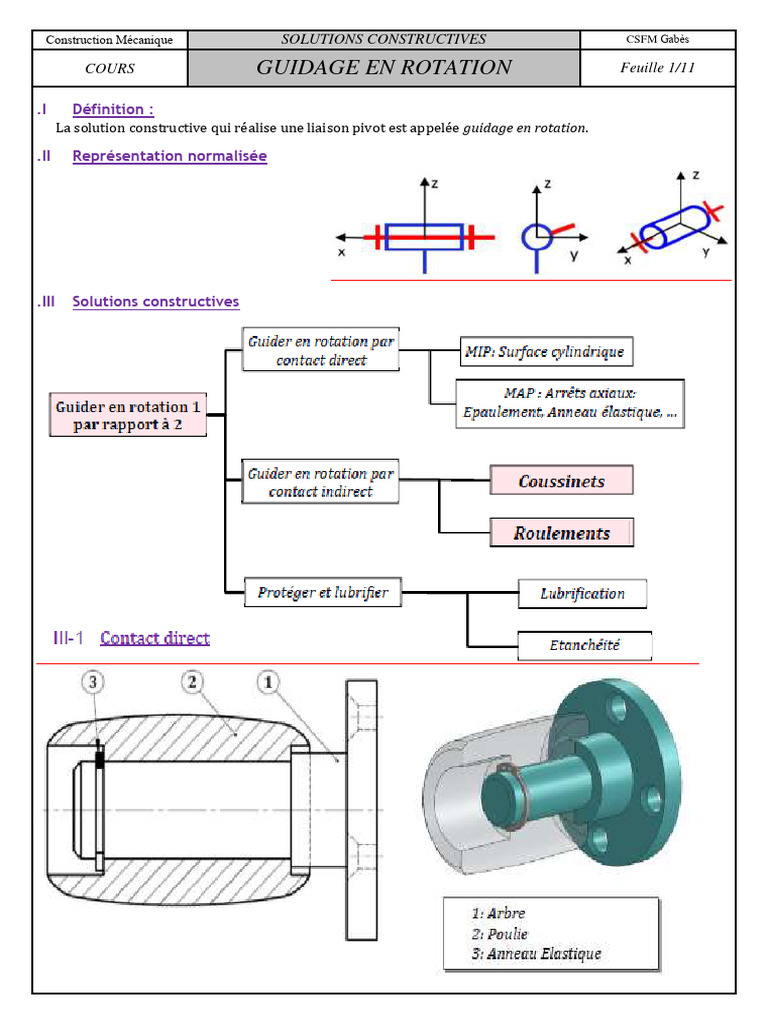 | Construction Mécanique | SOLUTIONS CONSTRUCTIVES | CSFM Gabès |
|---|---|---|
| COURS | GUIDAGE EN ROTATION | Feuille 1/11 |

.I Définition :
La solution constructive qui réalise une liaison pivot est appelée guidage en rotation.

.II Représentation normalisée

z
x
z
y
z
x
y

.III Solutions constructives

Guider en rotation 1 par rapport à 2

Guider en rotation par contact direct

MIP: Surface cylindrique

MAP : Arrêts axiaux: Epaulement, Anneau élastique, ...

Guider en rotation par contact indirect

Coussinets

Roulements

Protéger et lubrifier

Lubrification

Etanchéité

III-1 Contact direct

3
2
1

1: Arbre
2: Poulie
3: Anneau Elastique