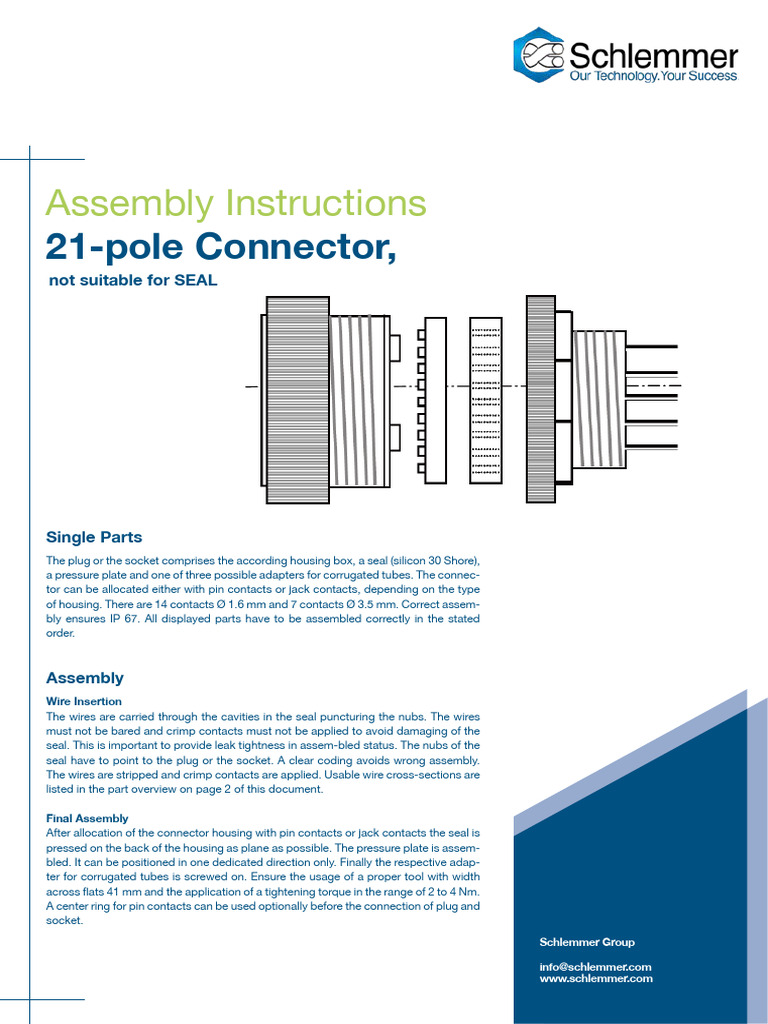 Schlemmer
Our Technology. Your Success

Assembly Instructions
21-pole Connector,
not suitable for SEAL

Single Parts
The plug or the socket comprises the according housing box, a seal (silicon 30 Shore), a pressure plate and one of three possible adapters for corrugated tubes. The connector can be allocated either with pin contacts or jack contacts, depending on the type of housing. There are 14 contacts Ø 1.6 mm and 7 contacts Ø 3.5 mm. Correct assembly ensures IP 67. All displayed parts have to be assembled correctly in the stated order.

Assembly
Wire Insertion
The wires are carried through the cavities in the seal puncturing the nubs. The wires must not be bared and crimp contacts must not be applied to avoid damaging of the seal. This is important to provide leak tightness in assem-bled status. The nubs of the seal have to point to the plug or the socket. A clear coding avoids wrong assembly. The wires are stripped and crimp contacts are applied. Usable wire cross-sections are listed in the part overview on page 2 of this document.

Final Assembly
After allocation of the connector housing with pin contacts or jack contacts the seal is pressed on the back of the housing as plane as possible. The pressure plate is assembled. It can be positioned in one dedicated direction only. Finally the respective adapter for corrugated tubes is screwed on. Ensure the usage of a proper tool with width across flats 41 mm and the application of a tightening torque in the range of 2 to 4 Nm. A center ring for pin contacts can be used optionally before the connection of plug and socket.

Schlemmer Group

info@schlemmer.com
www.schlemmer.com