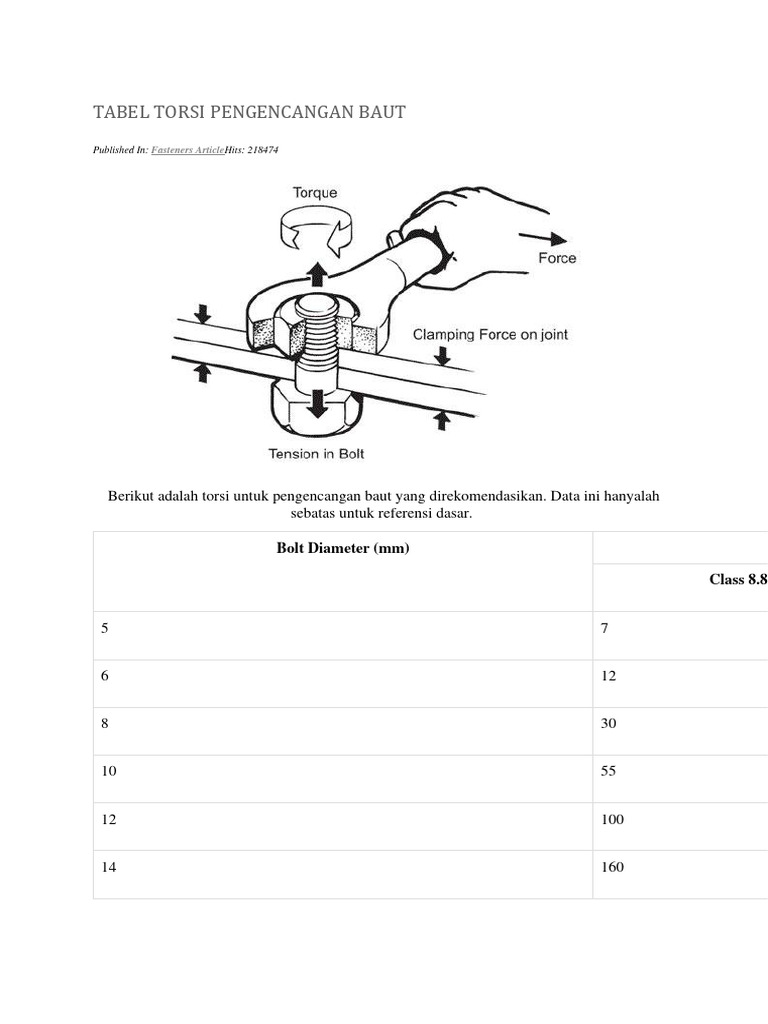 TABEL TORSI PENGENCANGAN BAUT

Published In: Fasteners ArticleHits: 218474

Torque

Force

Clamping Force on joint

Tension in Bolt

Berikut adalah torsi untuk pengencangan baut yang direkomendasikan. Data ini hanyalah sebatas untuk referensi dasar.

| Bolt Diameter (mm) | |
|---|---|
| | Class 8.8 |
| 5 | 7 |
| 6 | 12 |
| 8 | 30 |
| 10 | 55 |
| 12 | 100 |
| 14 | 160 |